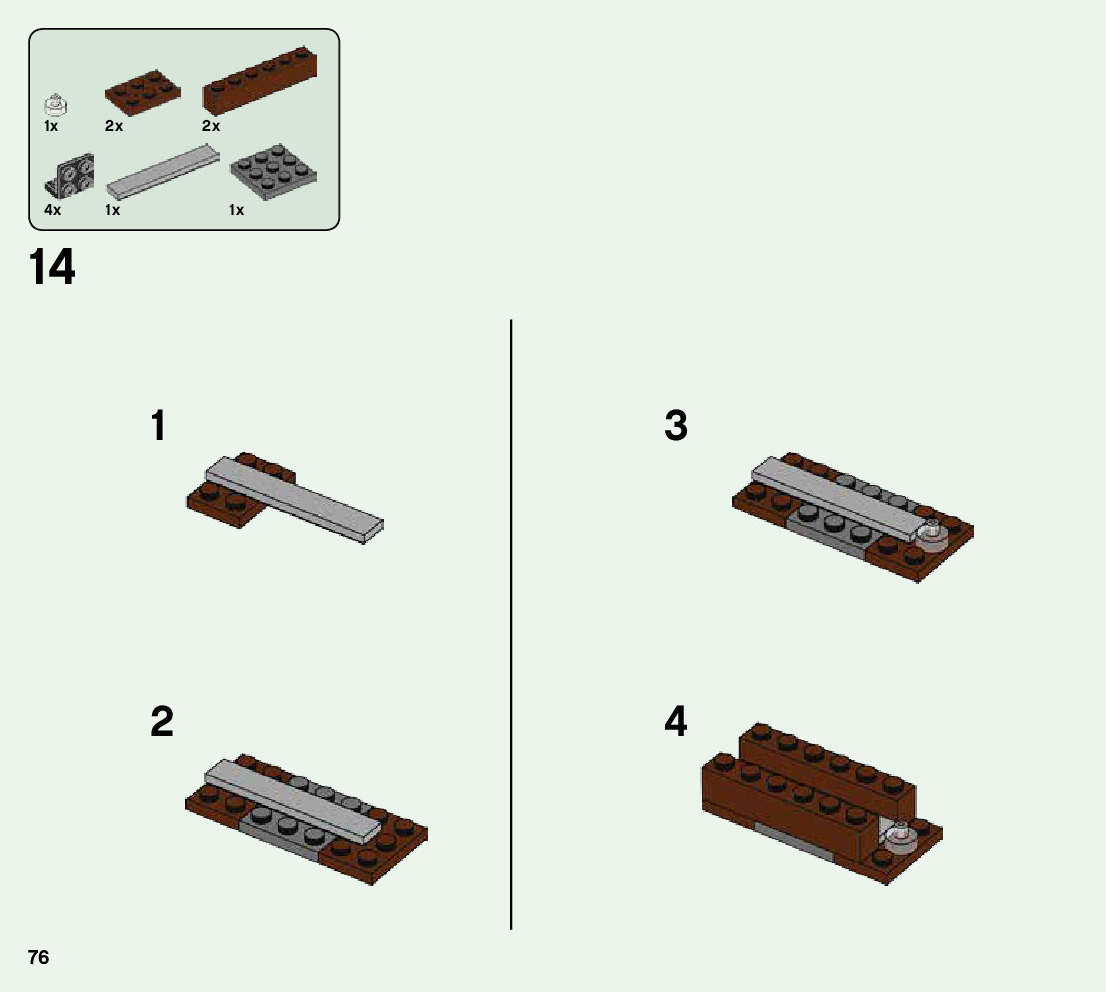 1x 2x 2x

4x 1x 1x

14

1

2

3

4

76