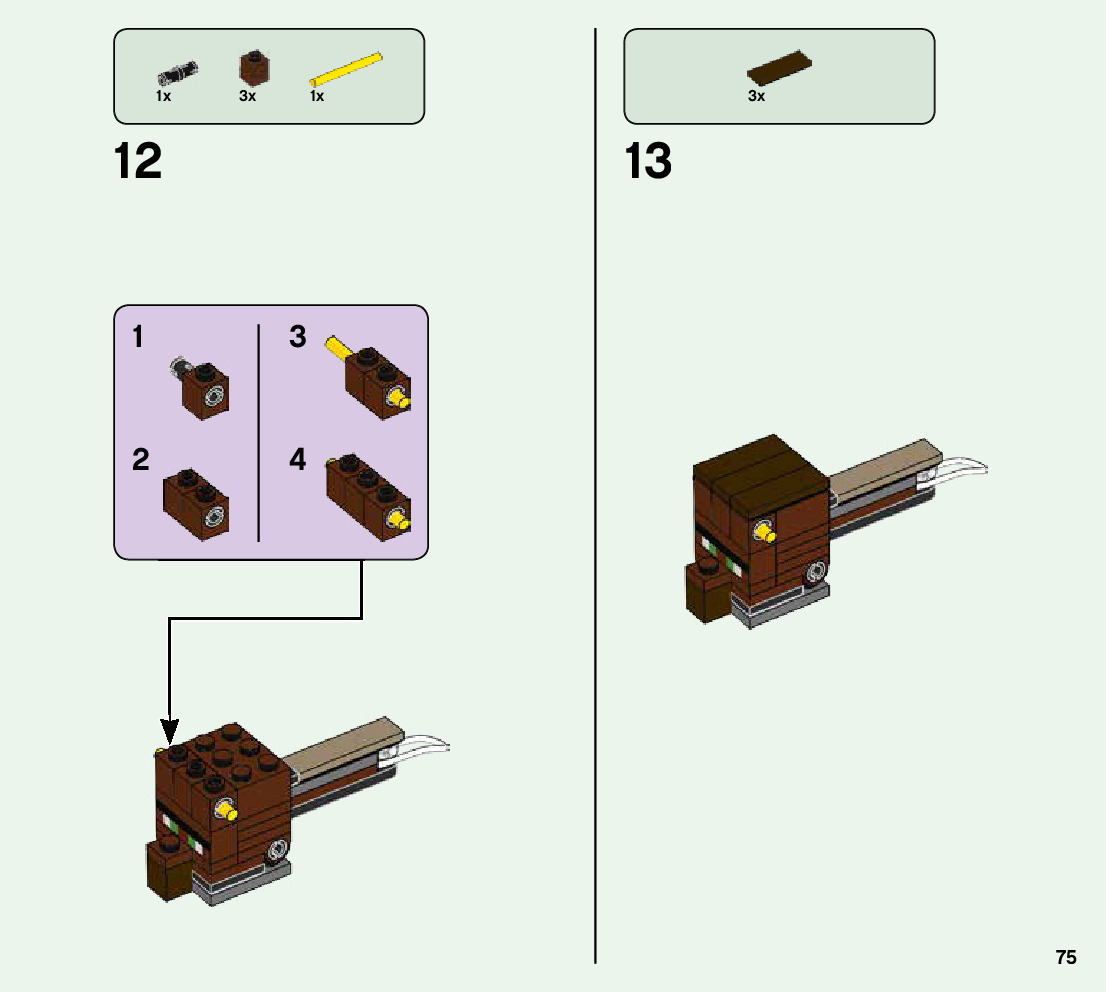 1x 3x 1x

12

1

2

3

4

3x

13

75