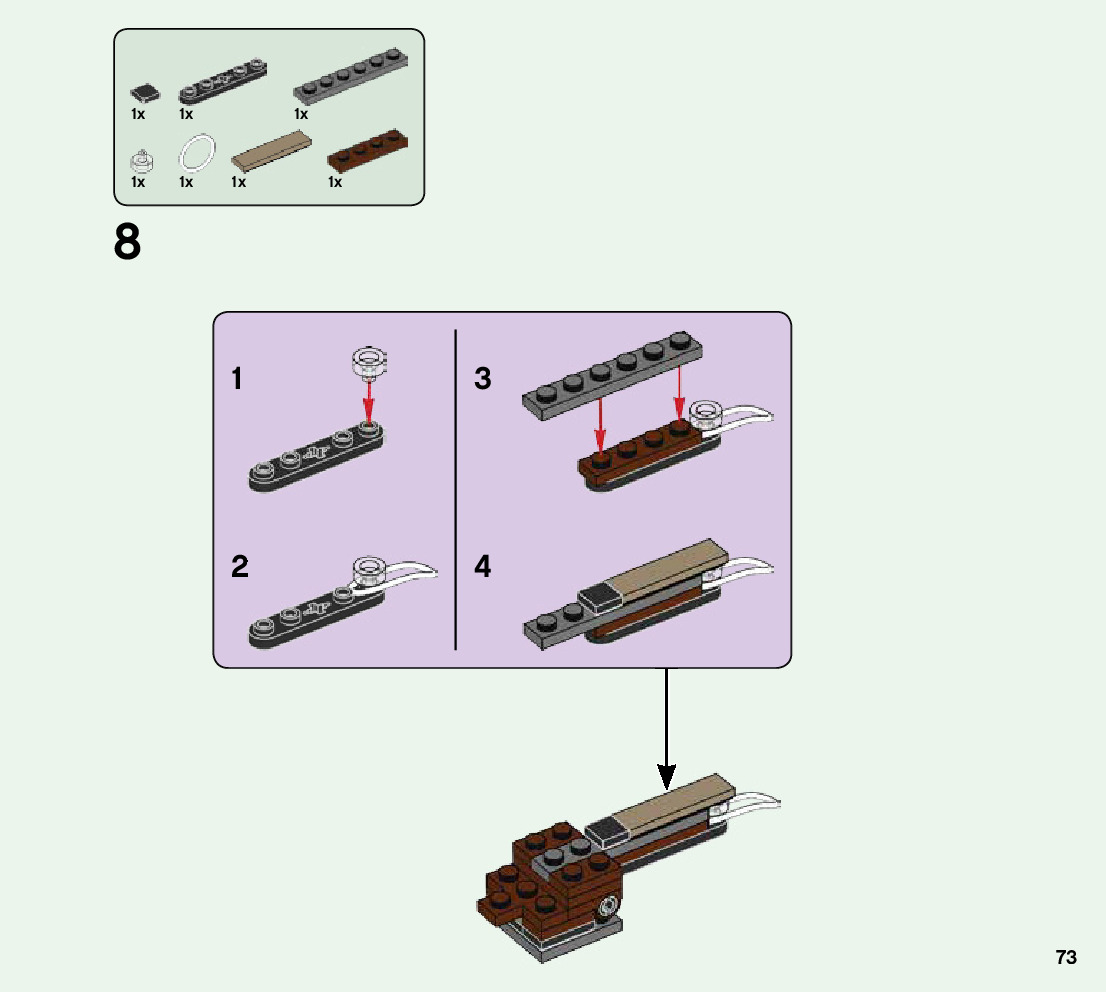 1x 1x 1x

1x 1x 1x 1x

8

1

2

3

4

73