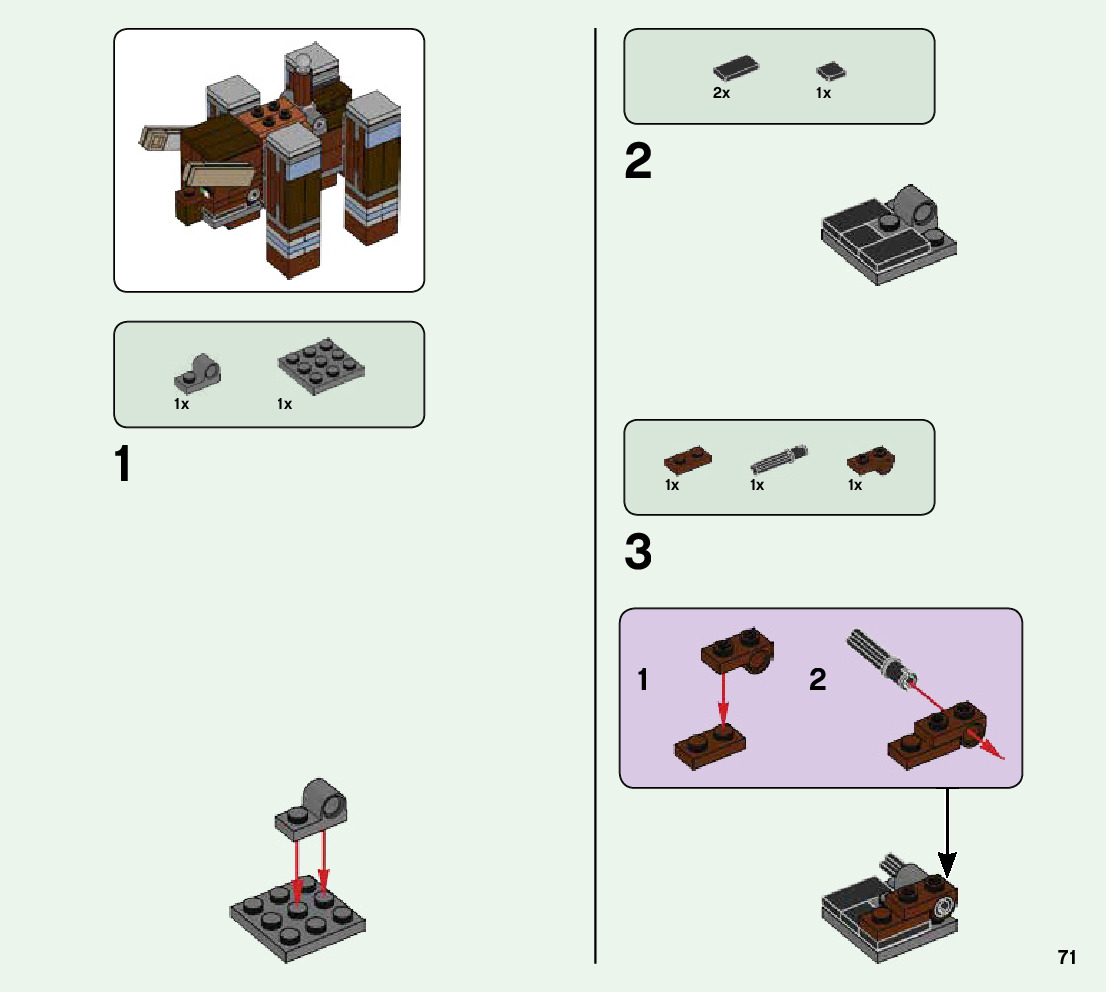 1x 1x

1

2x 1x

2

1x 1x 1x

3

1 2

71