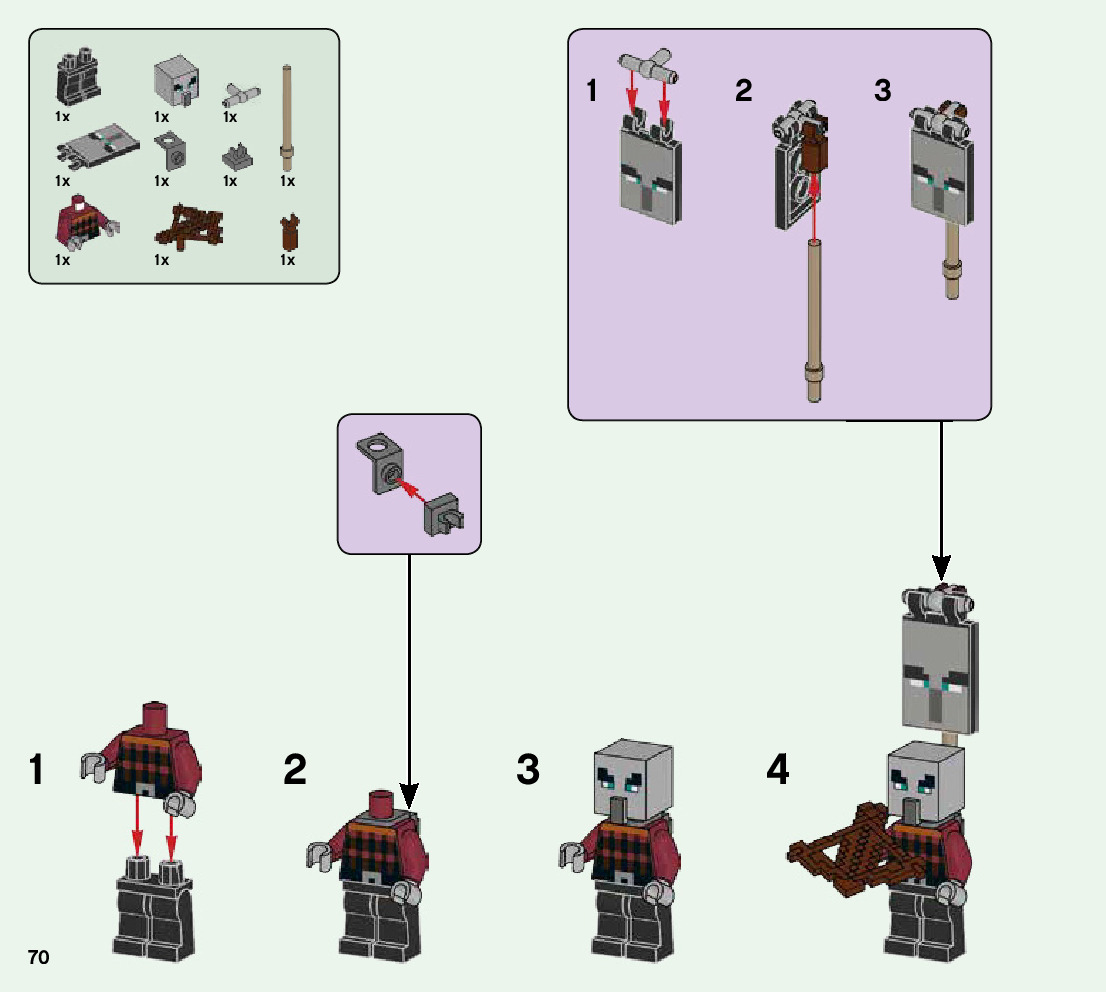 1x 1x 1x
1x 1x 1x 1x
1x 1x 1x

1 2 3

1

2

3

4

70