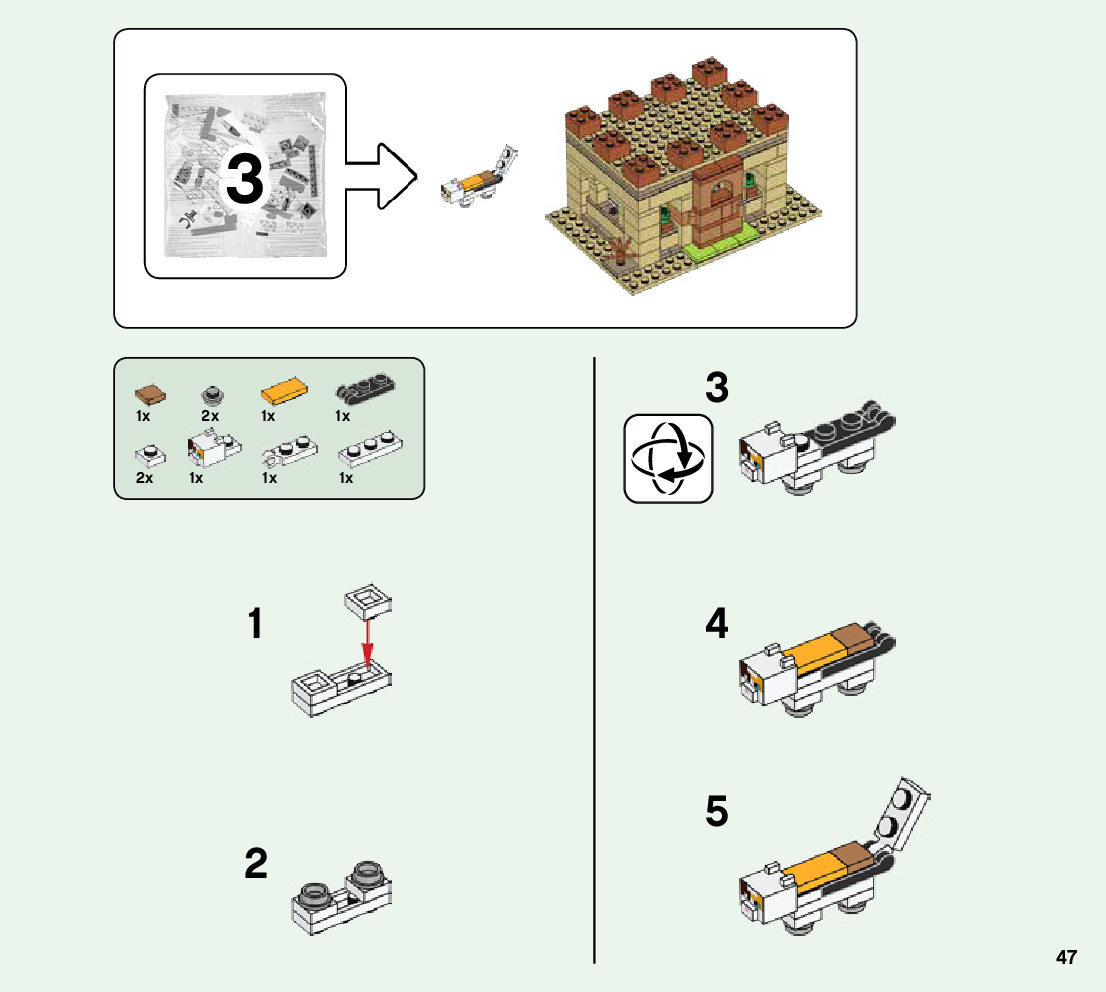 3

1x 2x 1x 1x

2x 1x 1x 1x

1

2

3

4

5

47