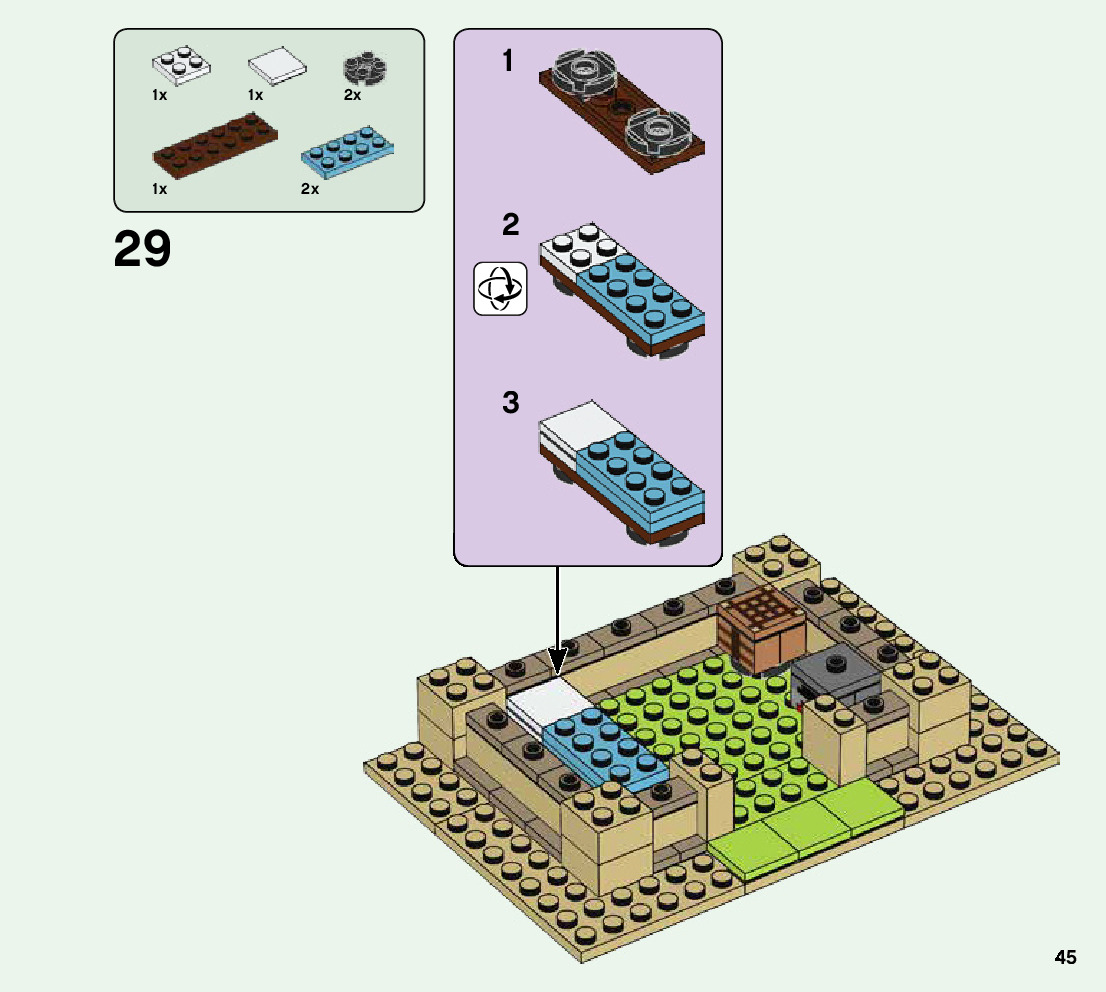 1x
1x
2x
1x
2x

29

1

2

3

45