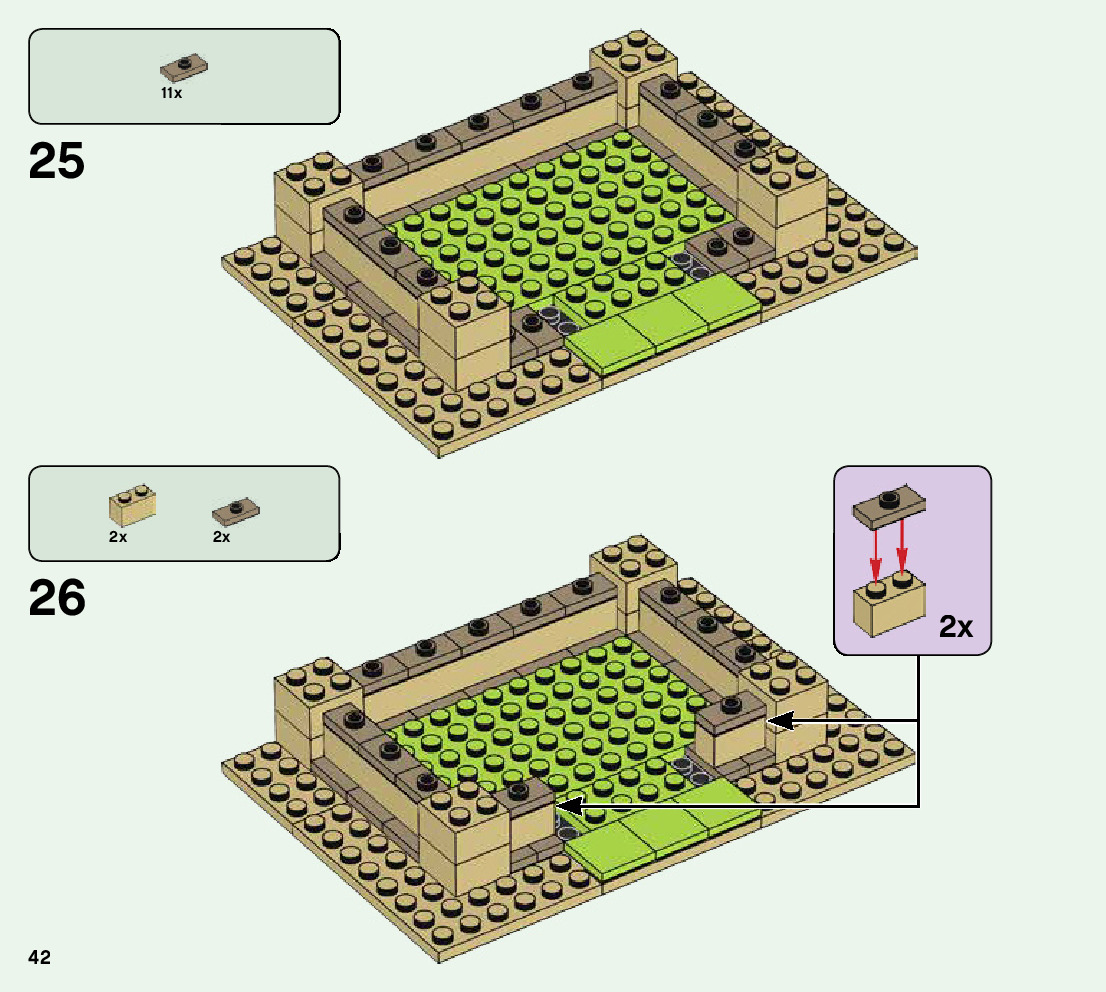 11x

25

2x

2x

26

2x

42