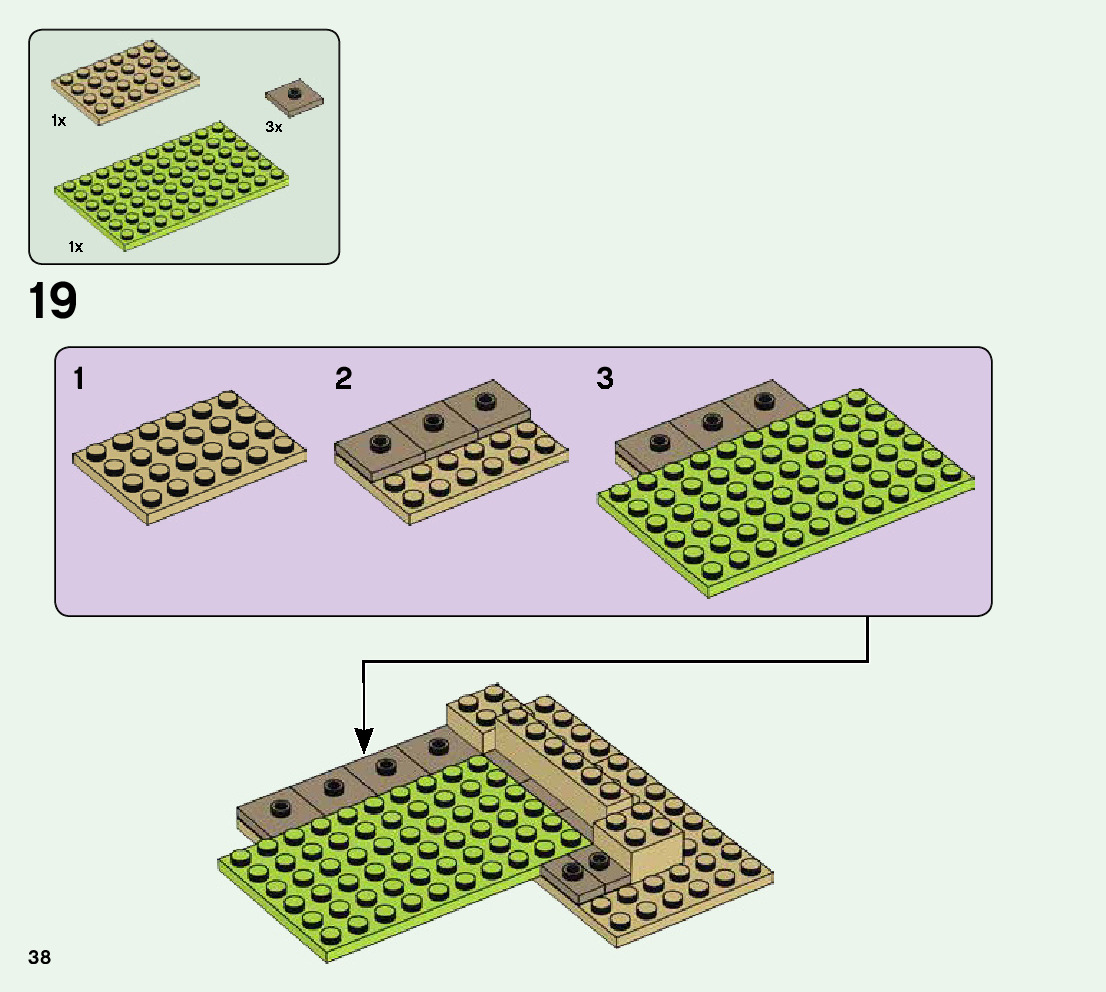 1x
3x
1x
19
1
2
3
38