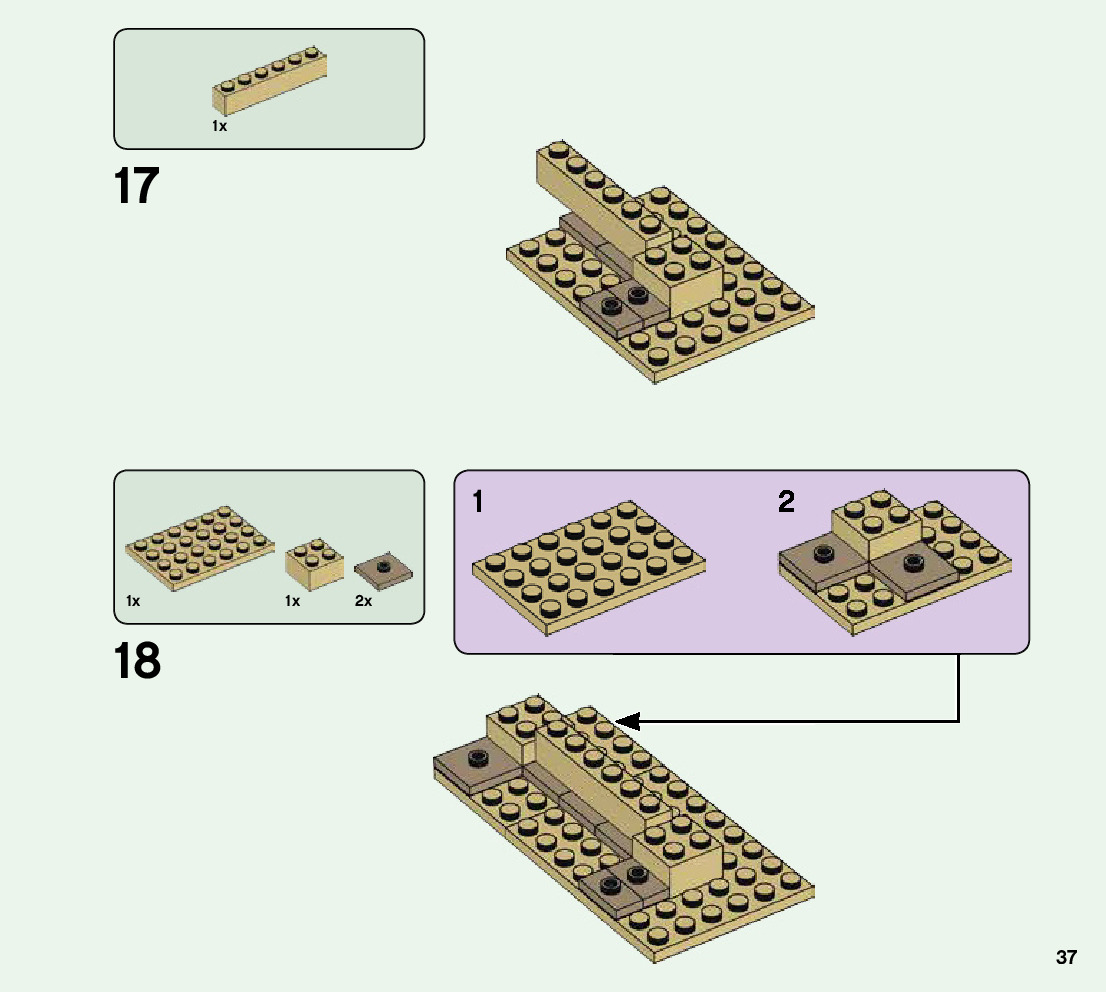 1x

17

1x 1x 2x

18

1

2

37