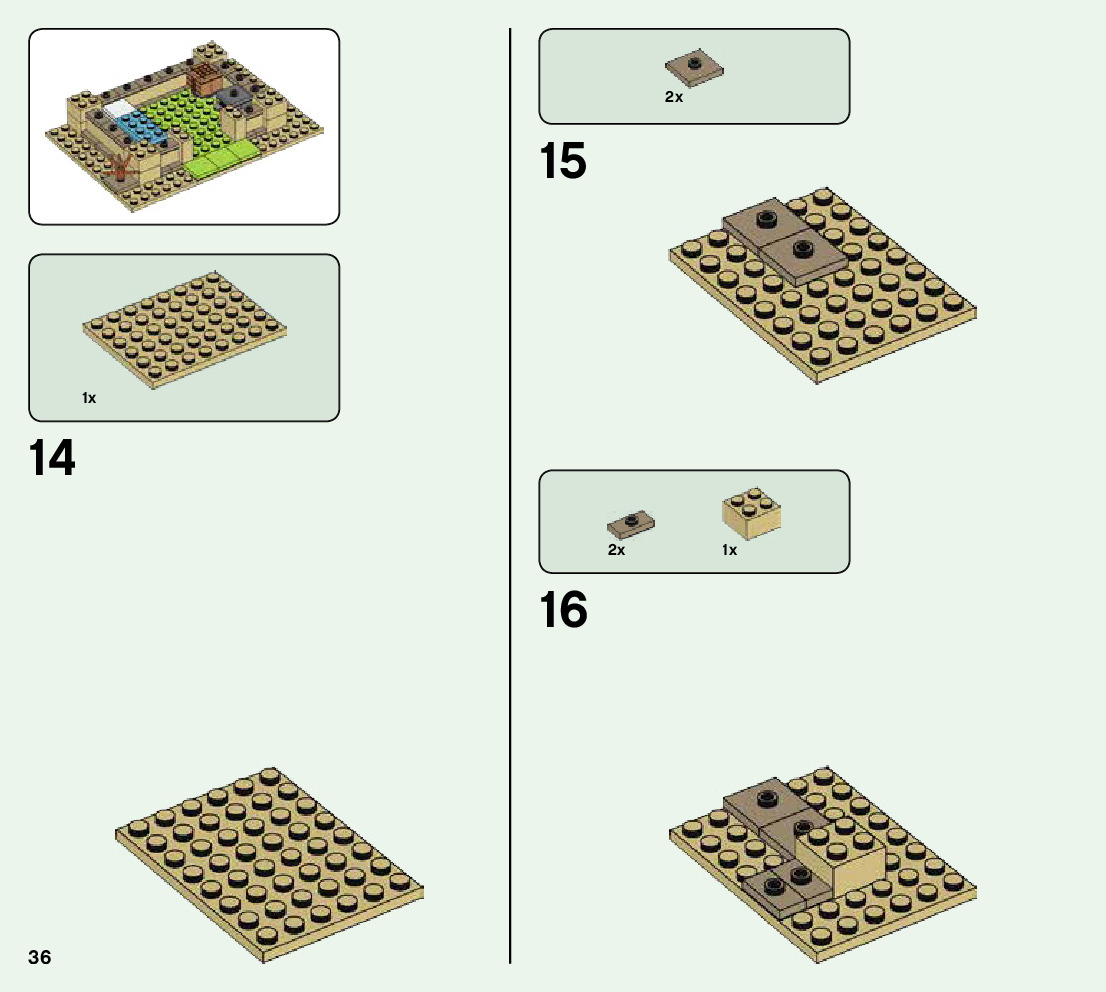 1x

14

36

2x

15

2x

1x

16