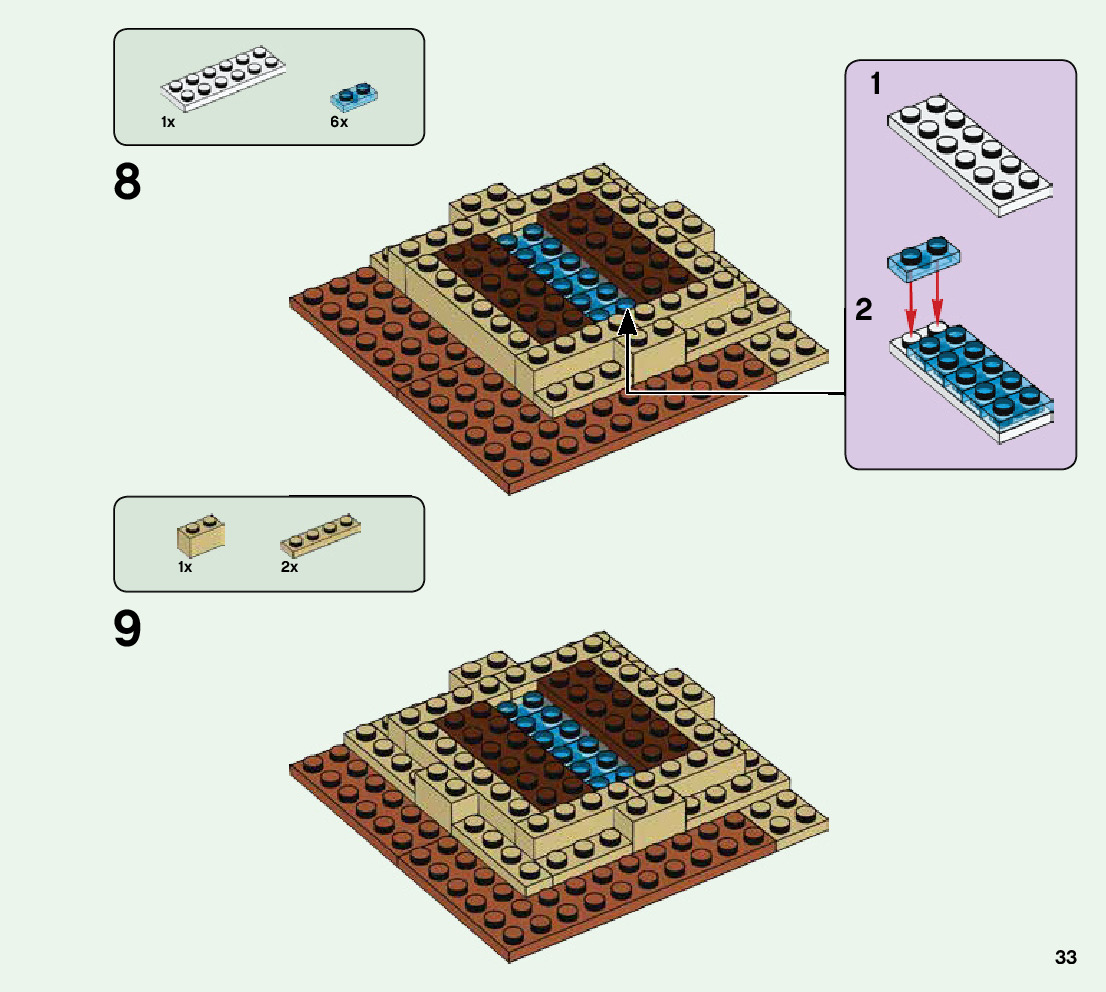 1x

6x

8

1

2

1x

2x

9

33