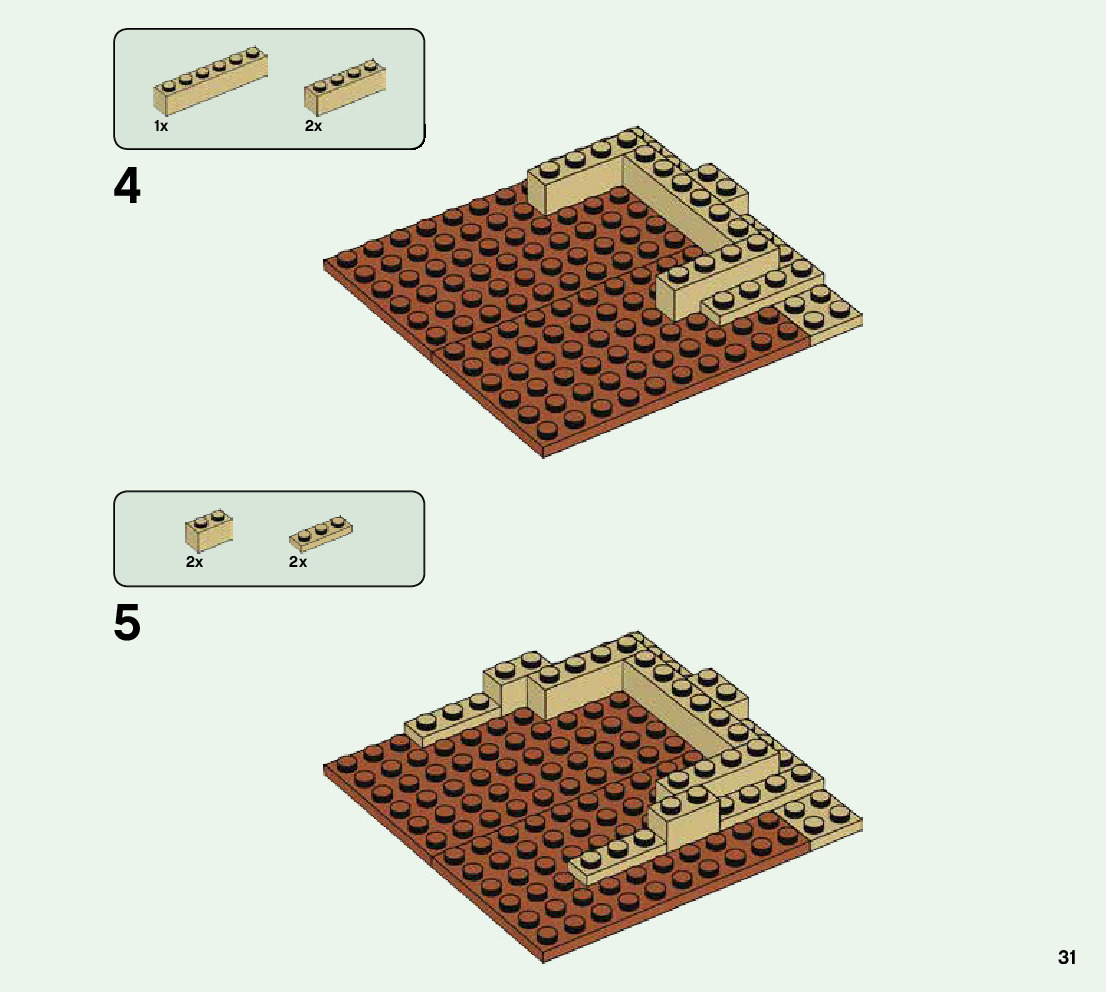 1x 2x

4

2x 2x

5

31