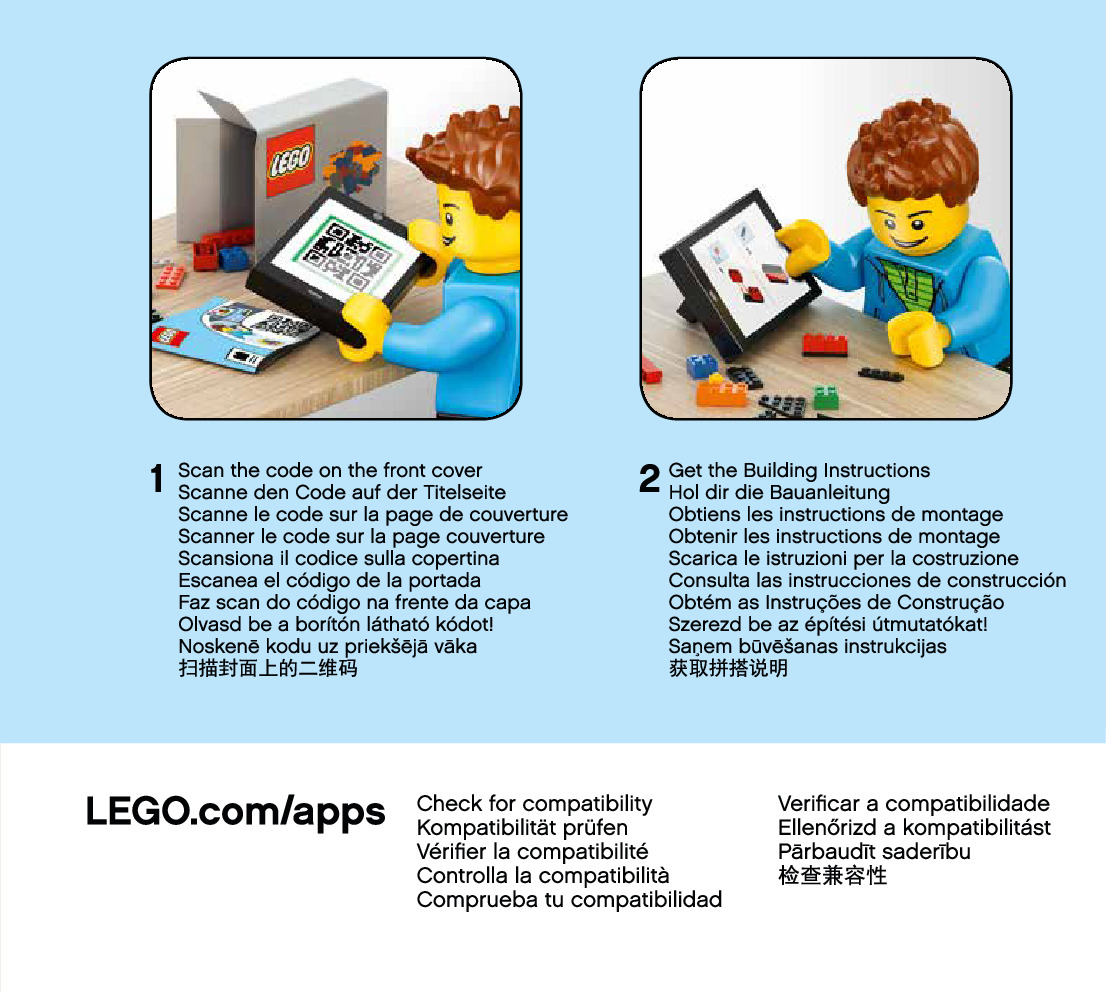 LEGO

1 Scan the code on the front cover
Scanne den Code auf der Titelseite
Scanne le code sur la page de couverture
Scanner le code sur la page couverture
Scansiona il codice sulla copertina
Escanea el código de la portada
Faz scan do código na frente da capa
Olvasd be a borítón látható kódot!
Noskenē kodu uz priekšējā vāka
扫描封面上的二维码

2 Get the Building Instructions
Hol dir die Bauanleitung
Obtiens les instructions de montage
Obtenir les instructions de montage
Scarica le istruzioni per la costruzione
Consulta las instrucciones de construcción
Obtém as Instruções de Construção
Szerezd be az építési útmutatókat!
Saņem būvēšanas instrukcijas
获取拼搭说明

LEGO.com/apps

Check for compatibility
Kompatibilität prüfen
Vérifier la compatibilité
Controlla la compatibilità
Comprueba tu compatibilidad

Verificar a compatibilidade
Ellenőrizd a kompatibilitást
Pārbaudīt saderību
检查兼容性