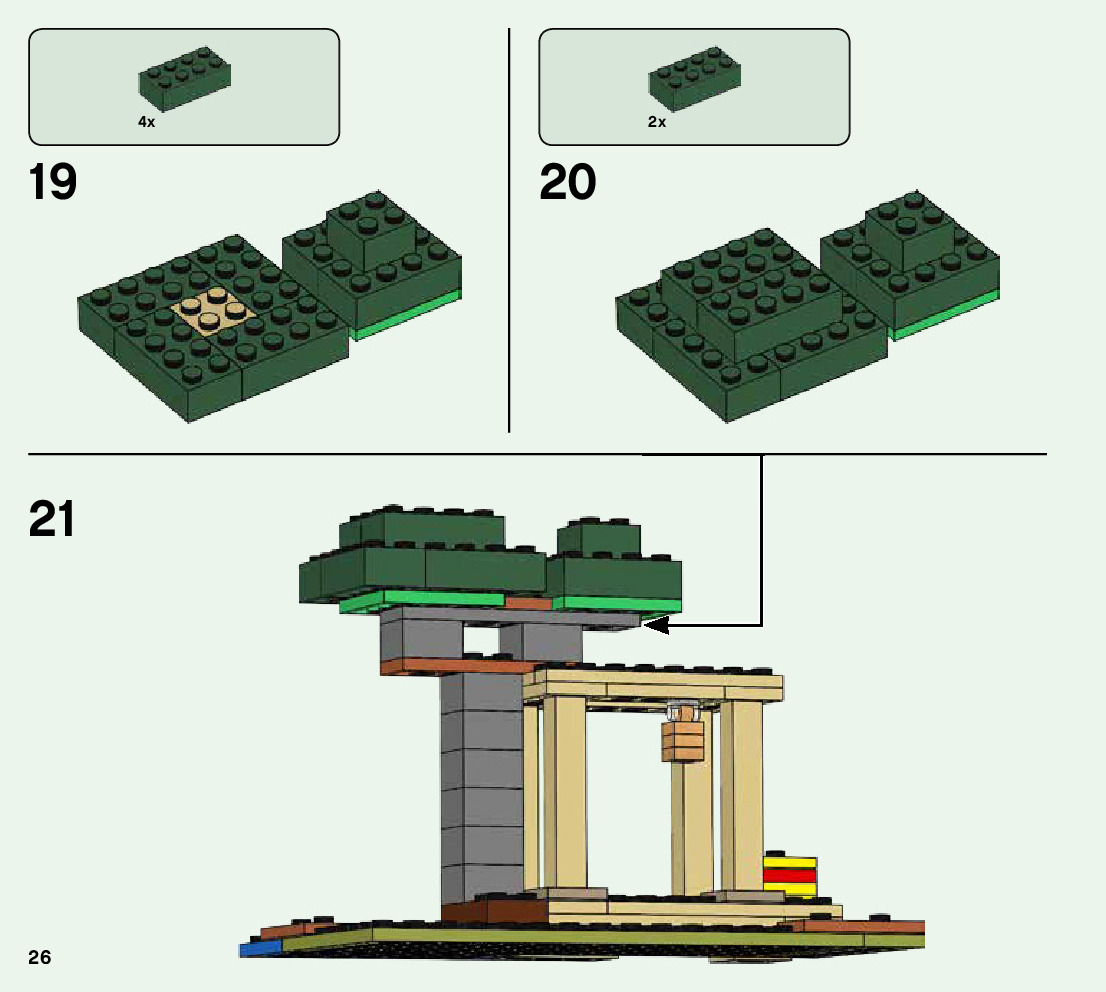 4x

19

2x

20

21

26