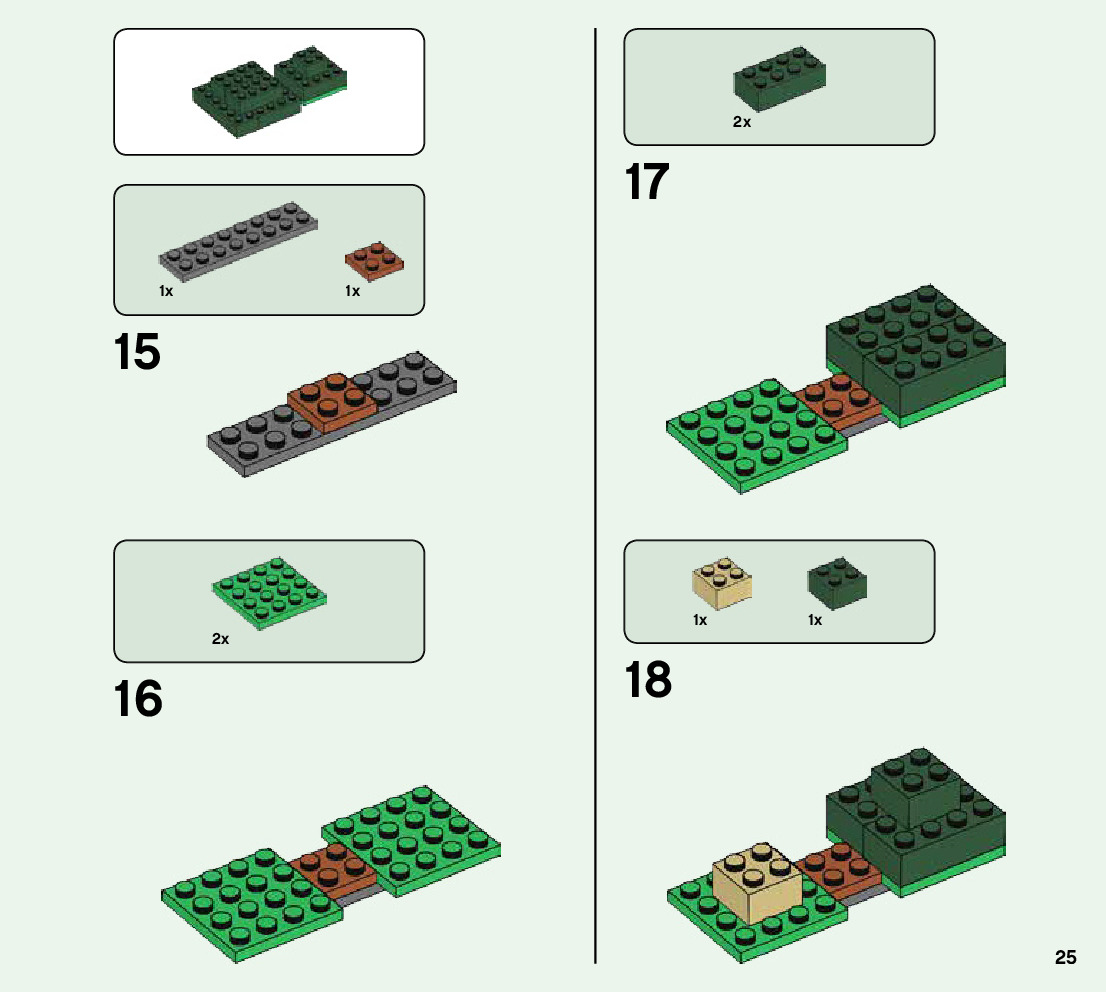 1x
1x
15

2x
16

2x
17

1x
1x
18

25