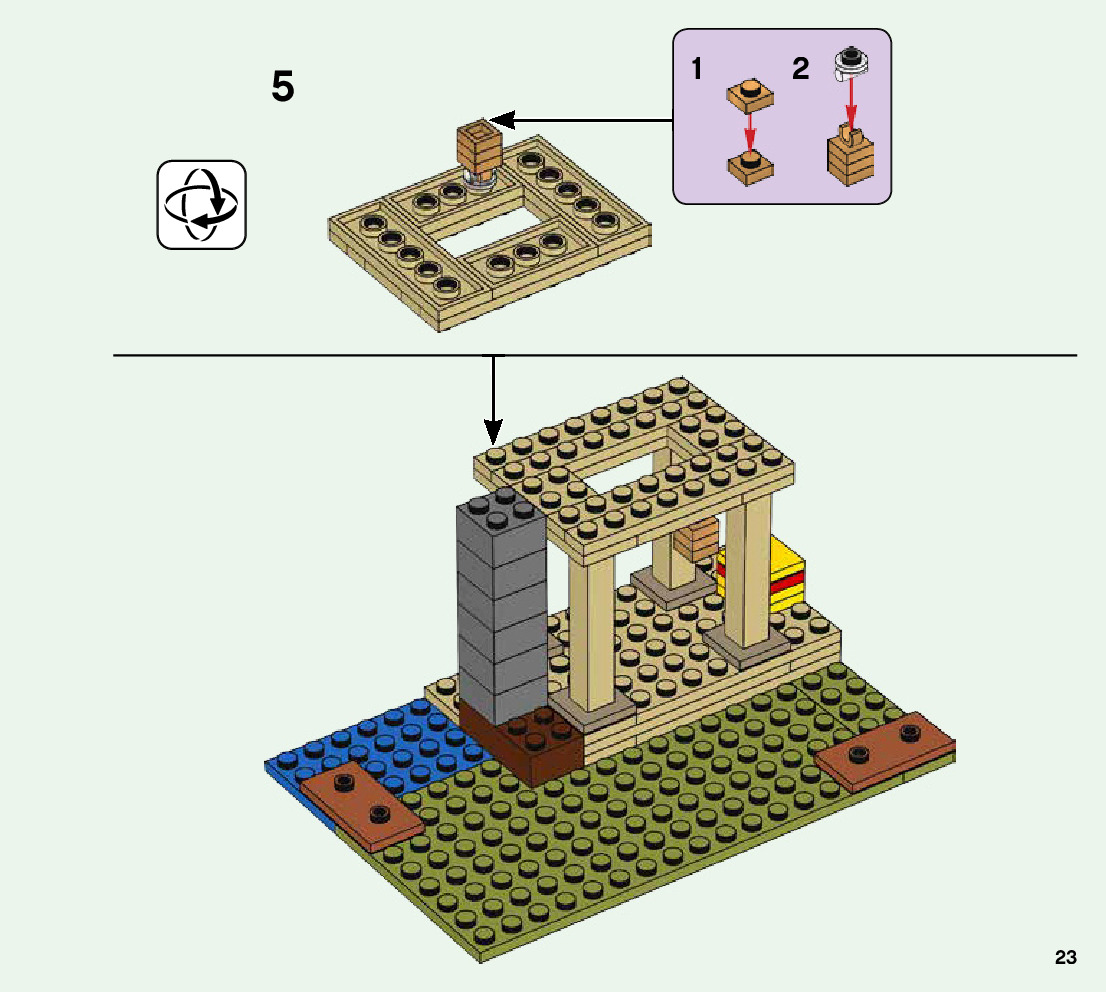 5

1

2

23