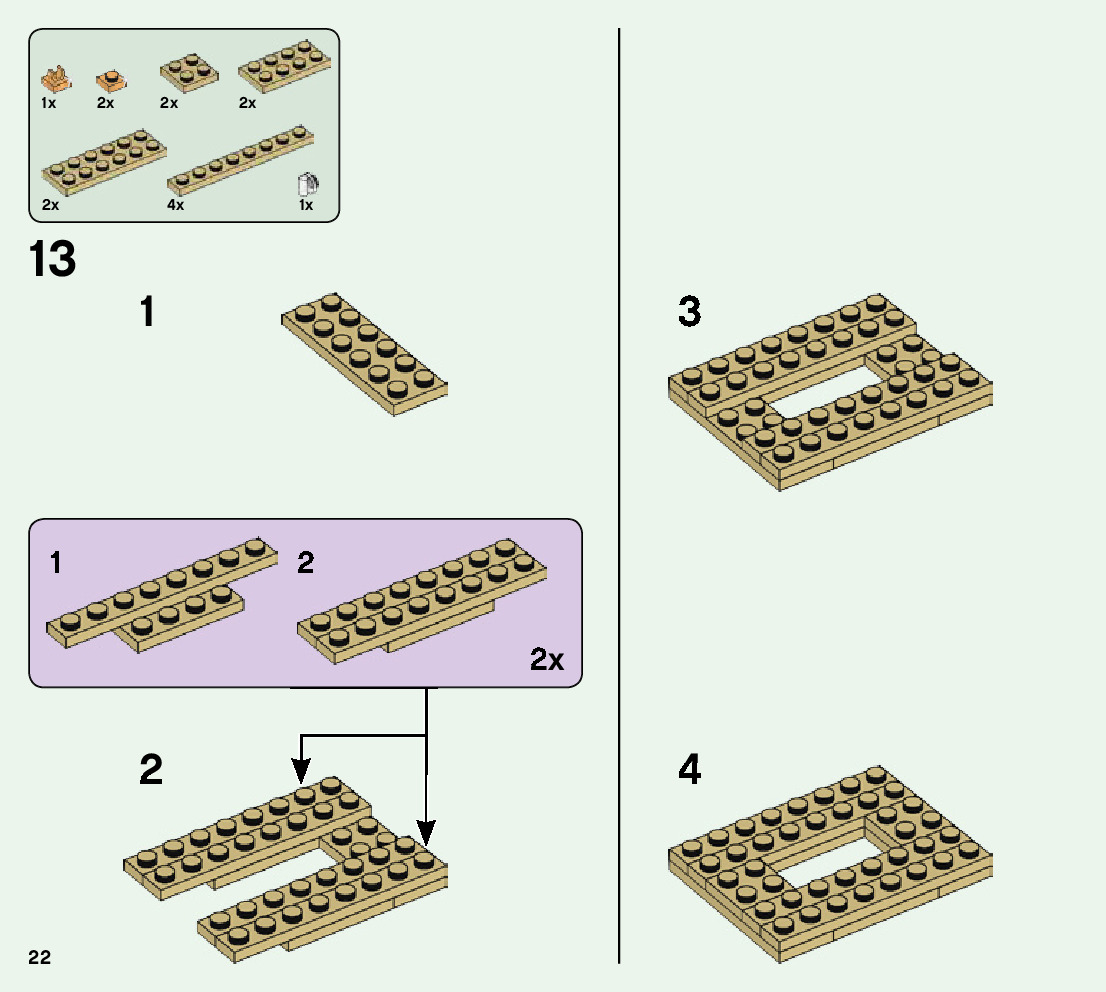 1x 2x 2x 2x

2x 4x 1x

13

1

1

2

2x

2

3

4

22