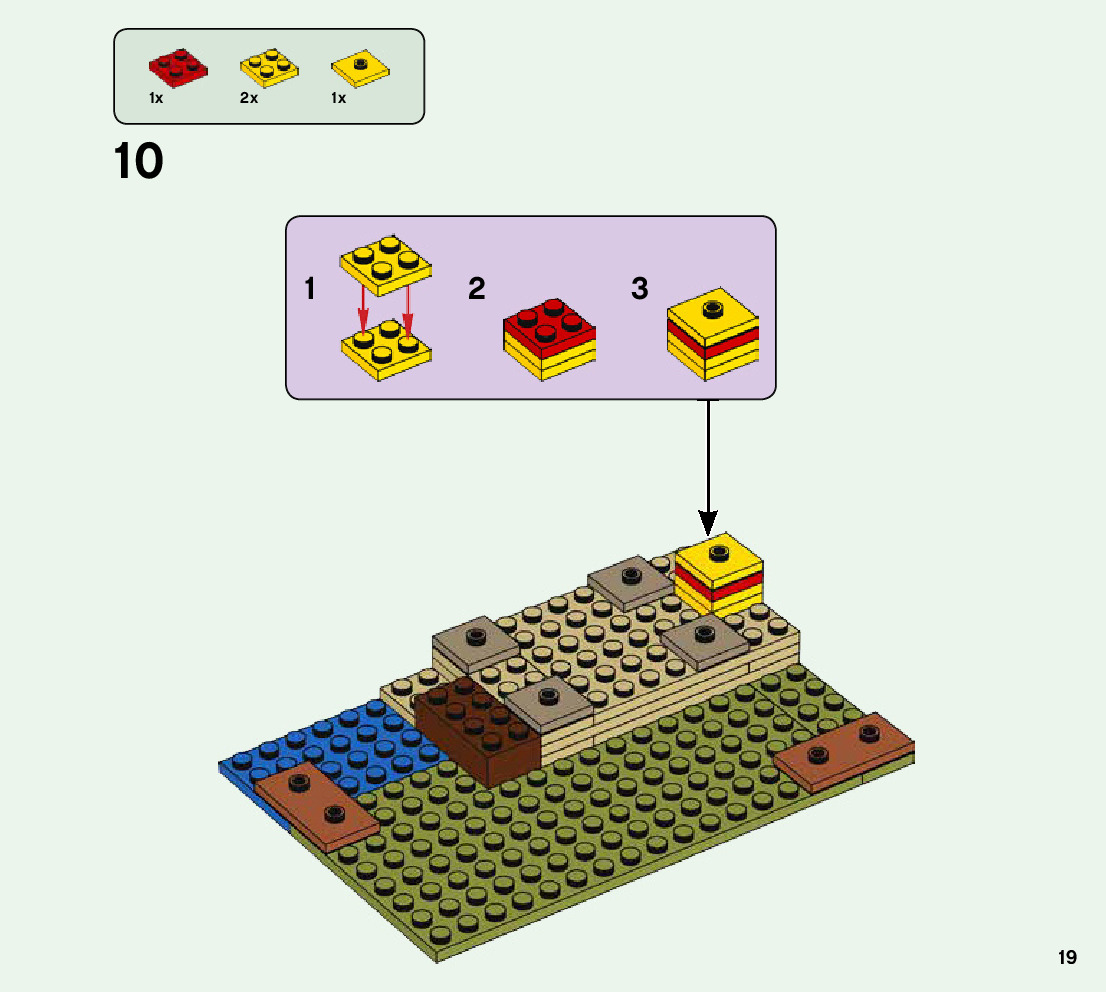 1x 2x 1x

10

1

2

3

19