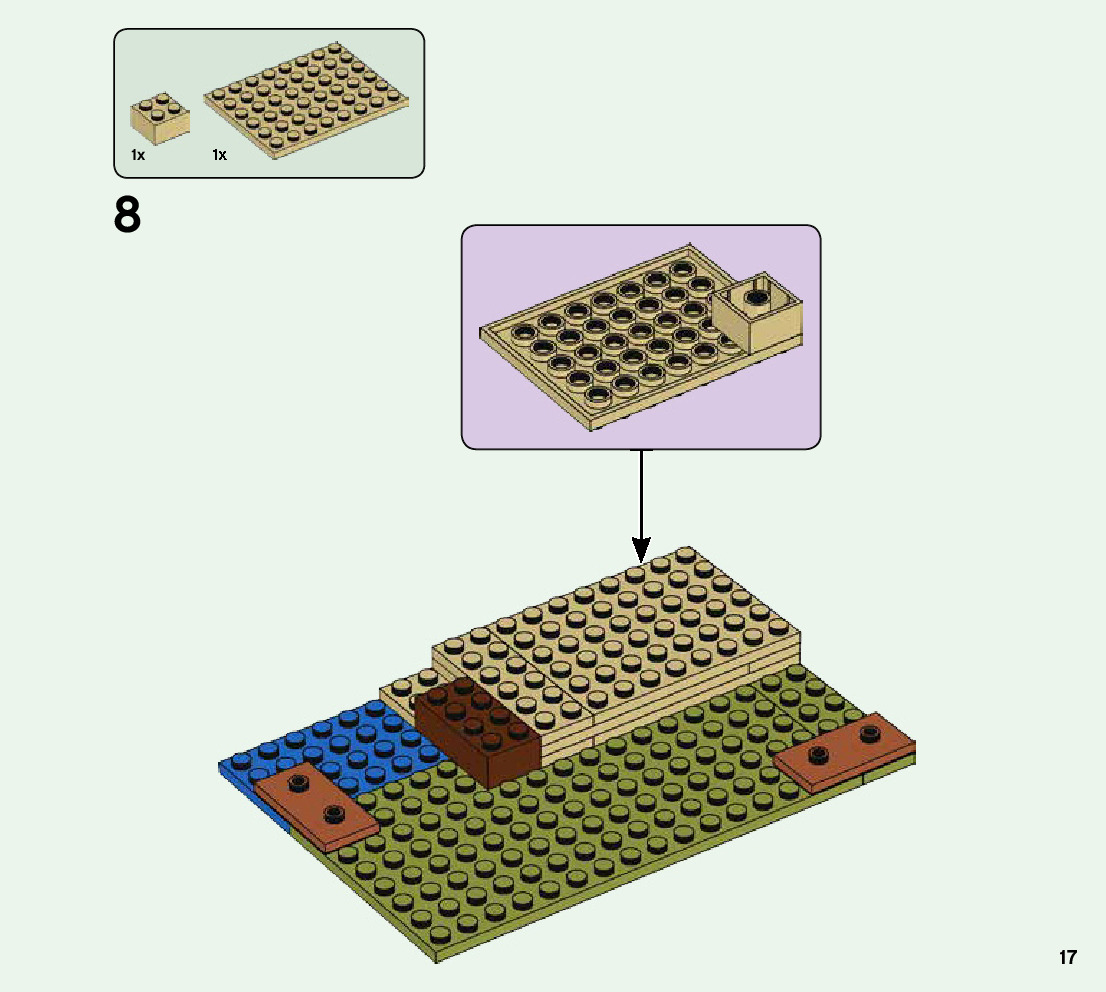 1x
1x

8

17