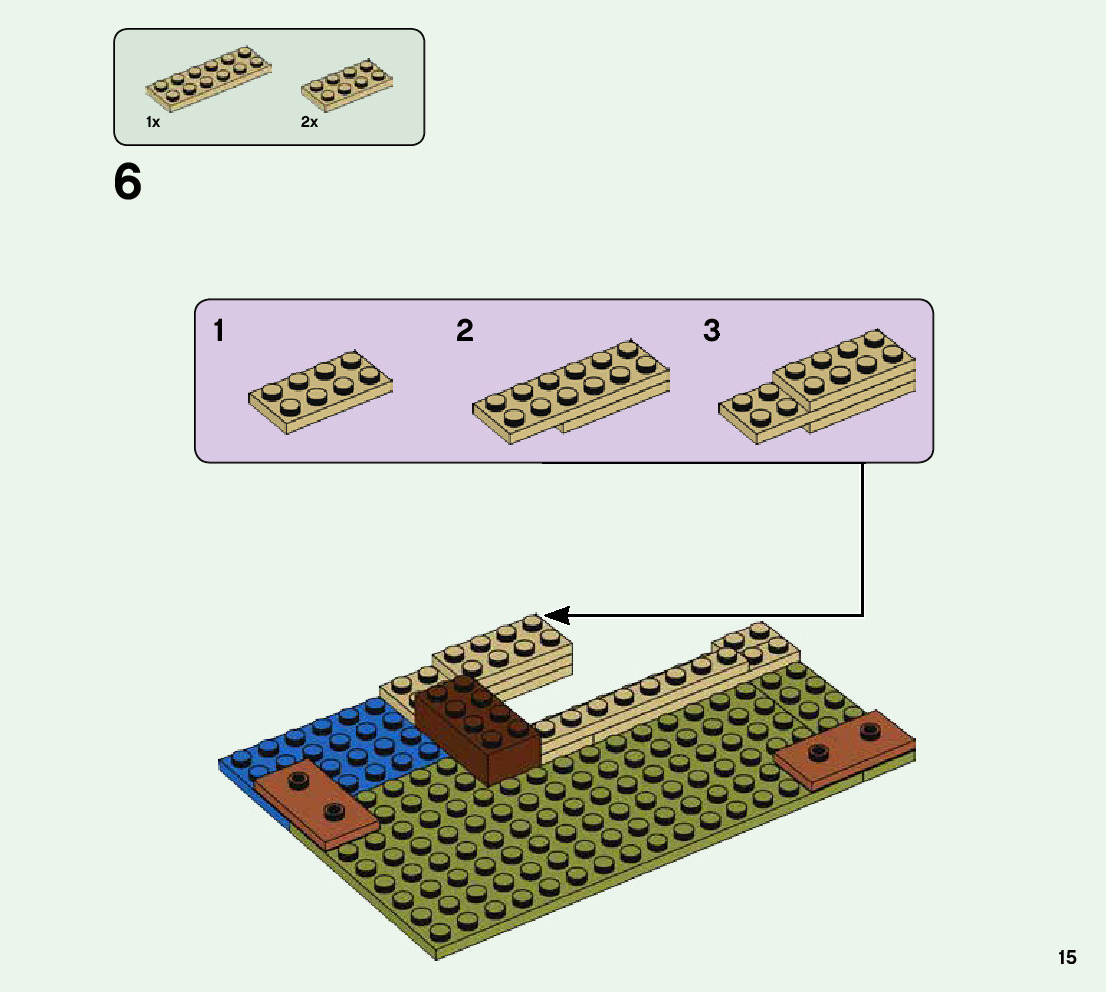 1x
2x

6

1
2
3

15