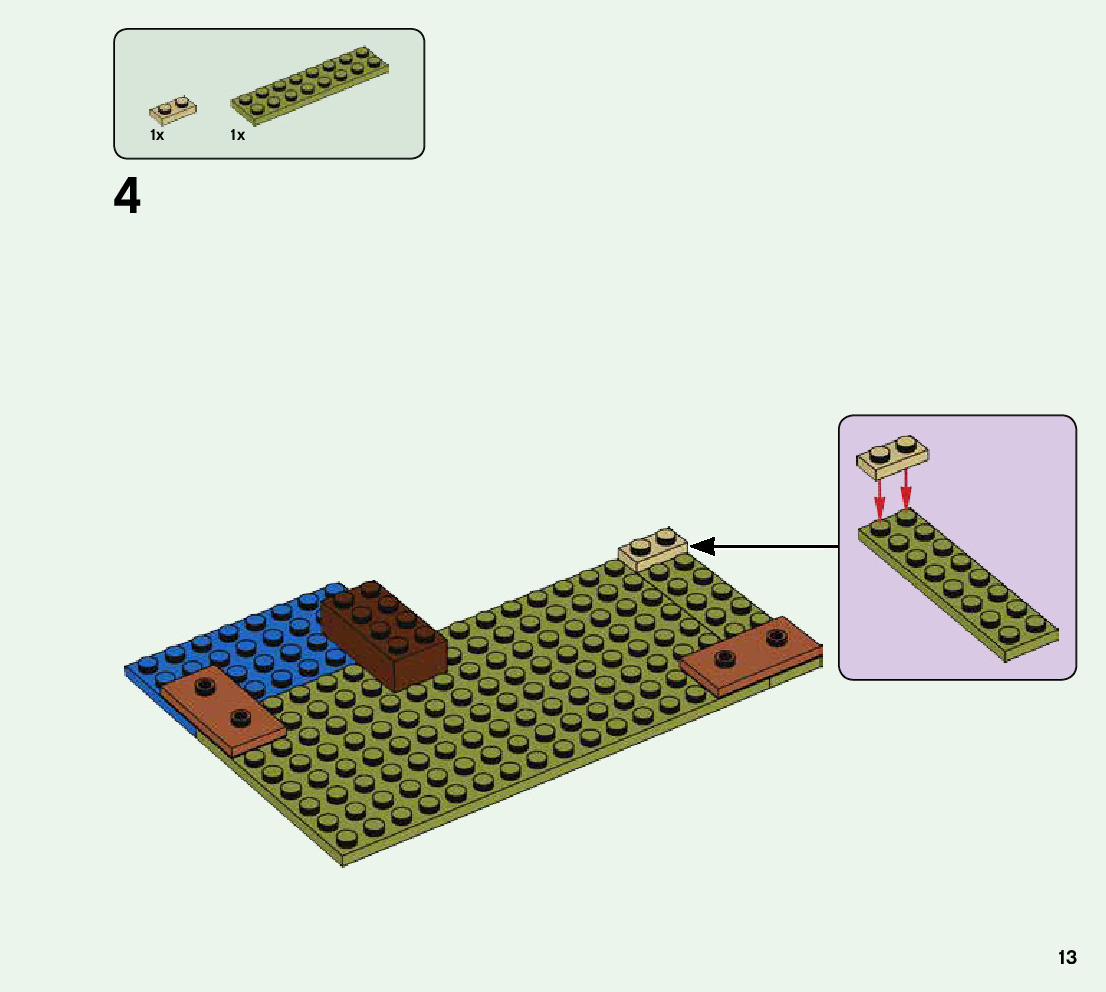 1x 1x

4

13