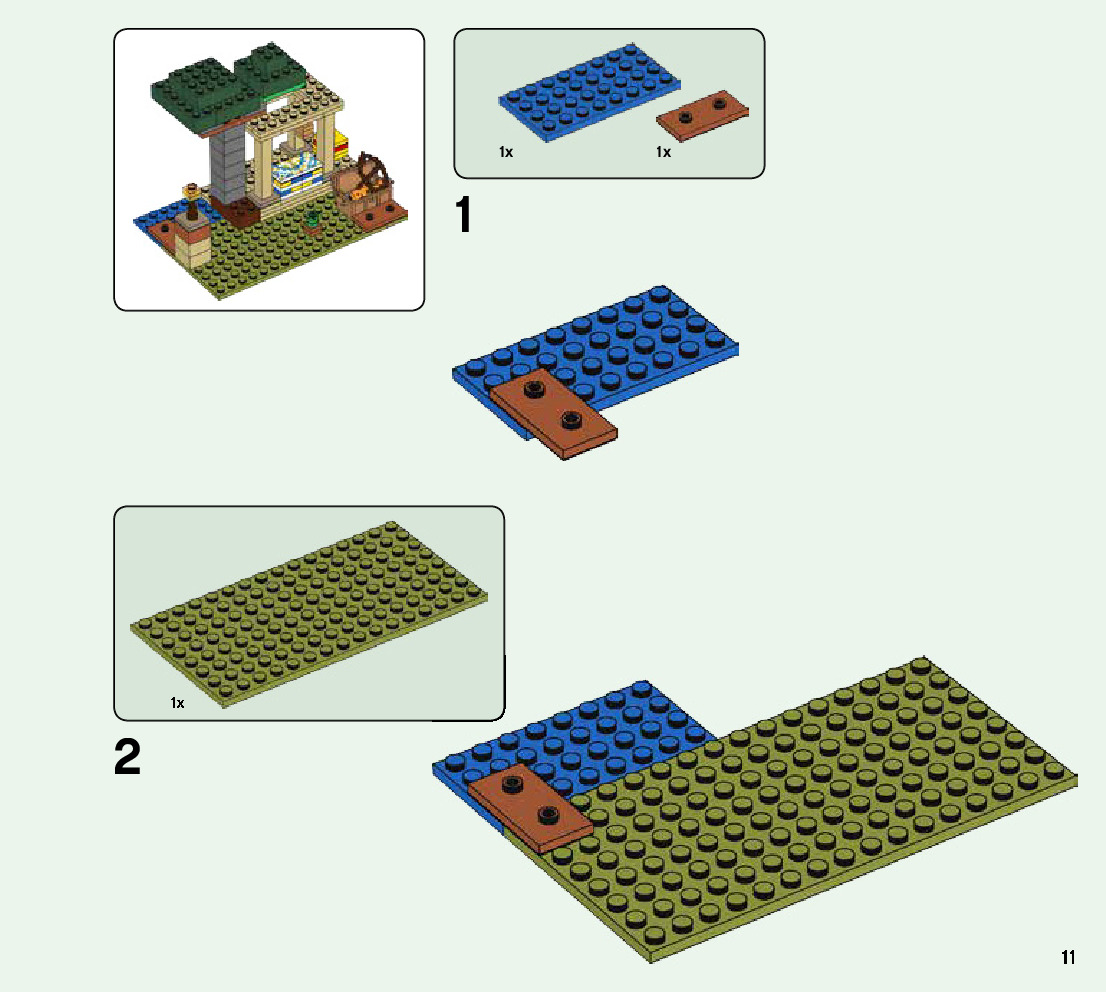 1x
1x

1

1x

2

11