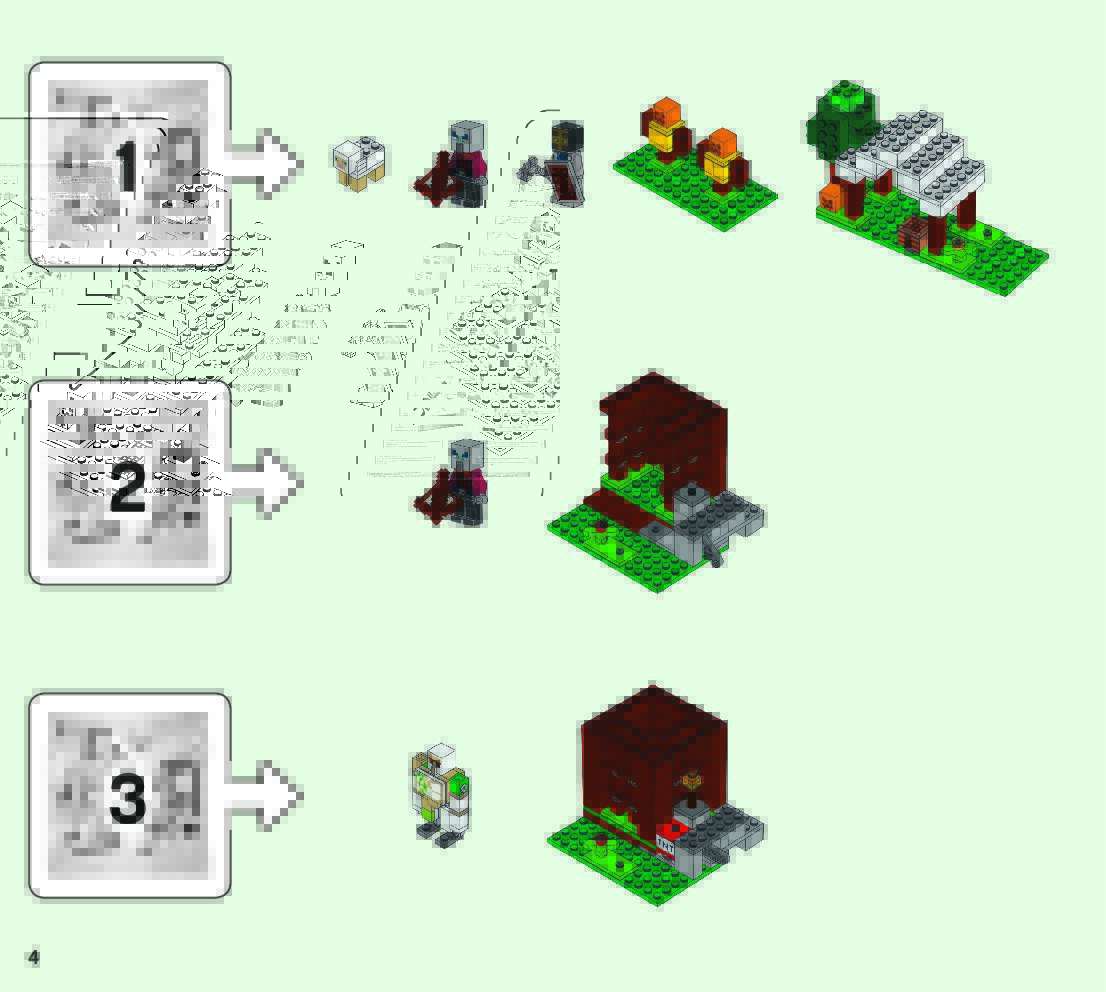 1

2

3

TNT

4