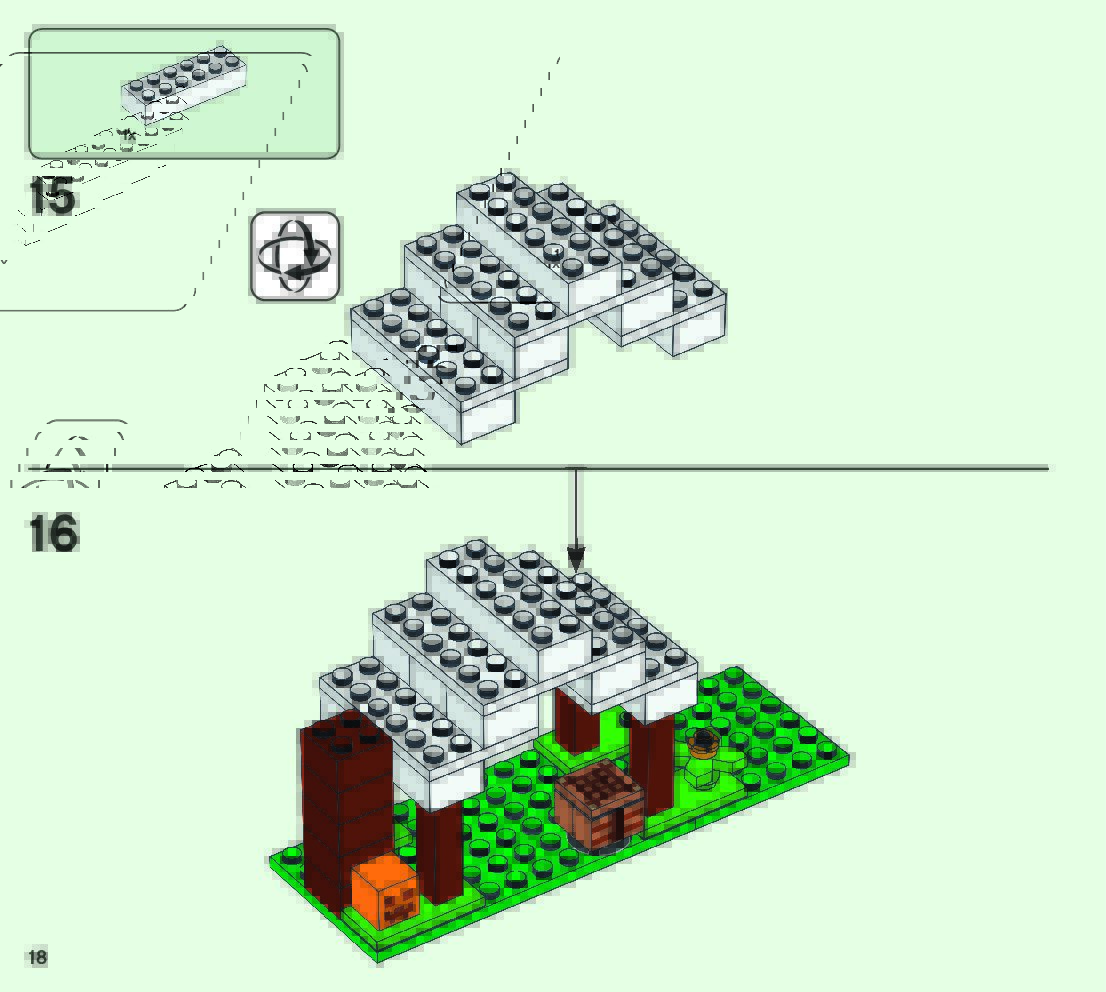 1x

15

16

18