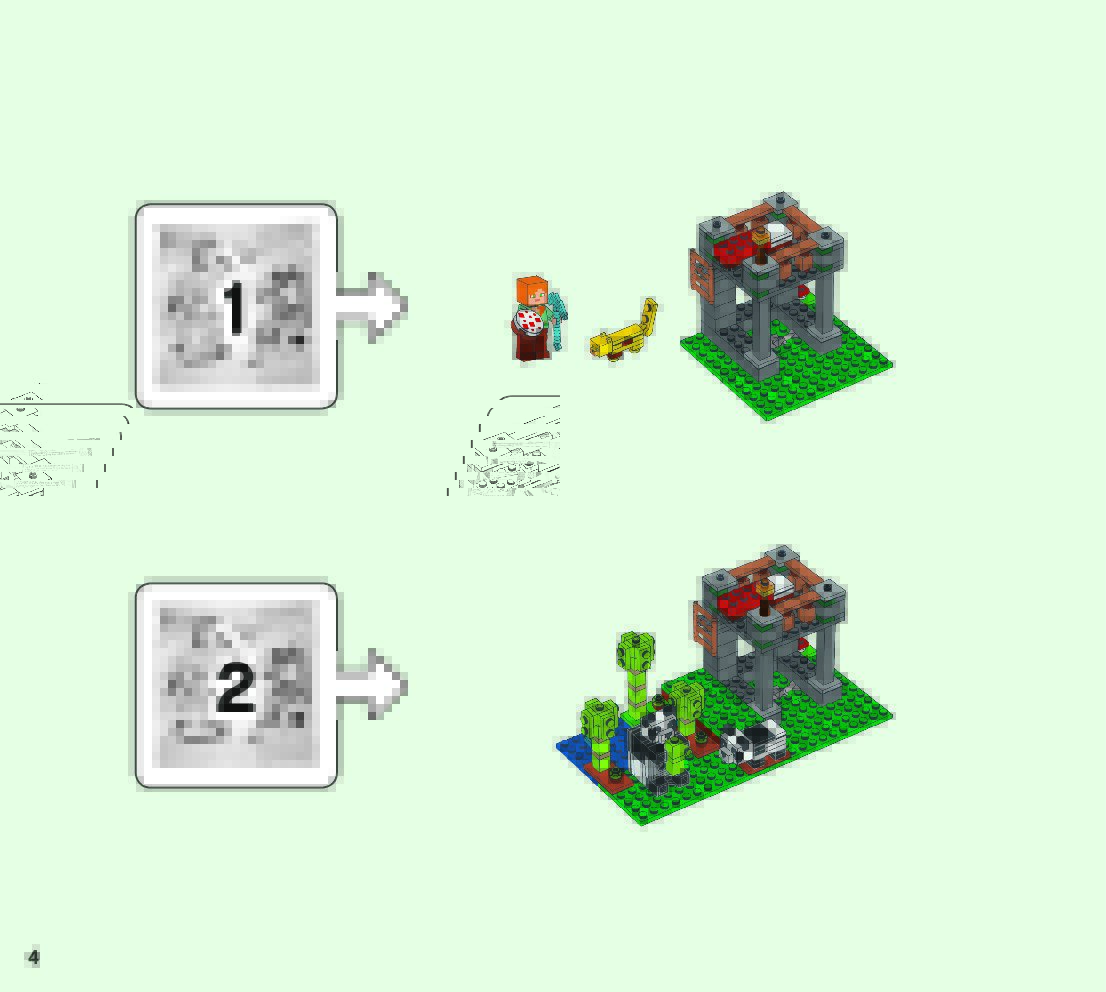 1

2

4