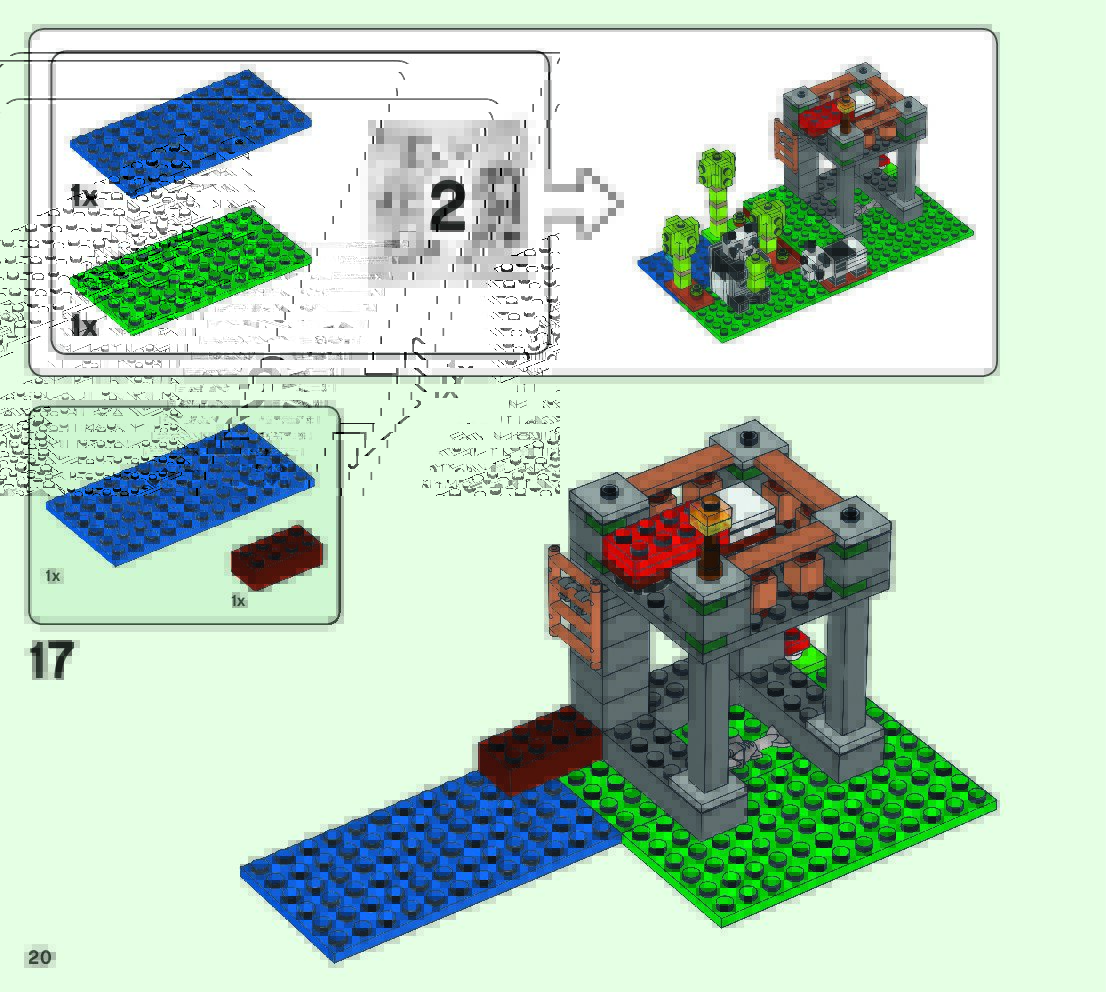 1x

1x

2

1x

1x

17

20