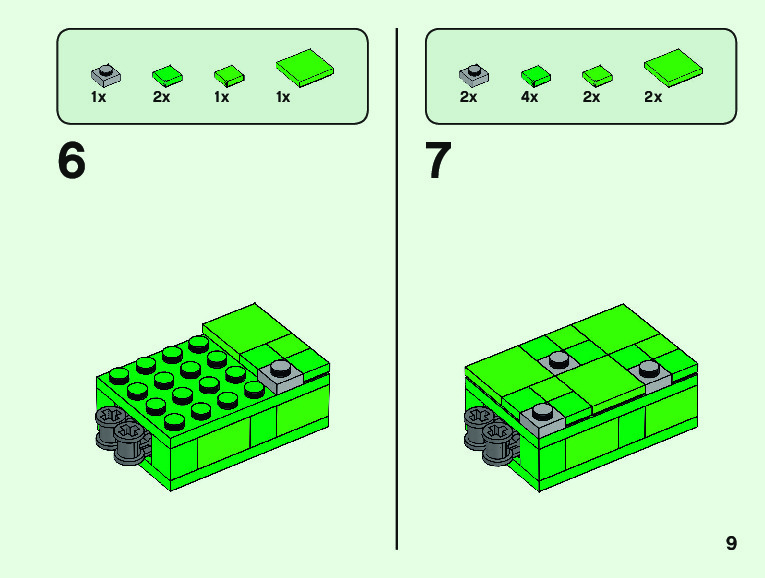 1x 2x 1x 1x

6

2x 4x 2x 2x

7

9