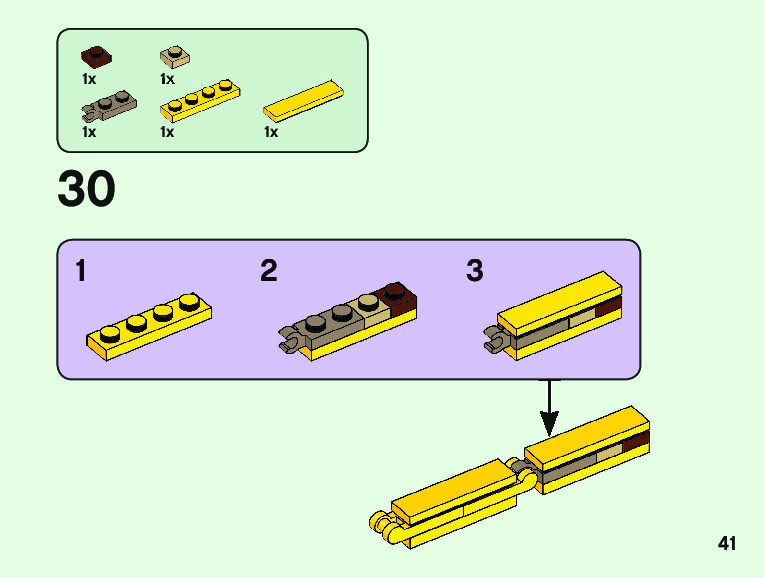 1x 1x
1x 1x 1x

30

1 2 3

41