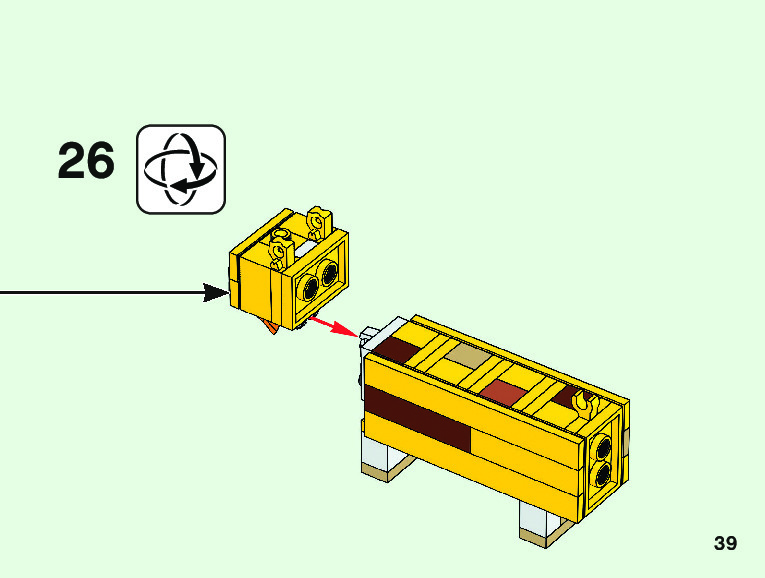 26

39