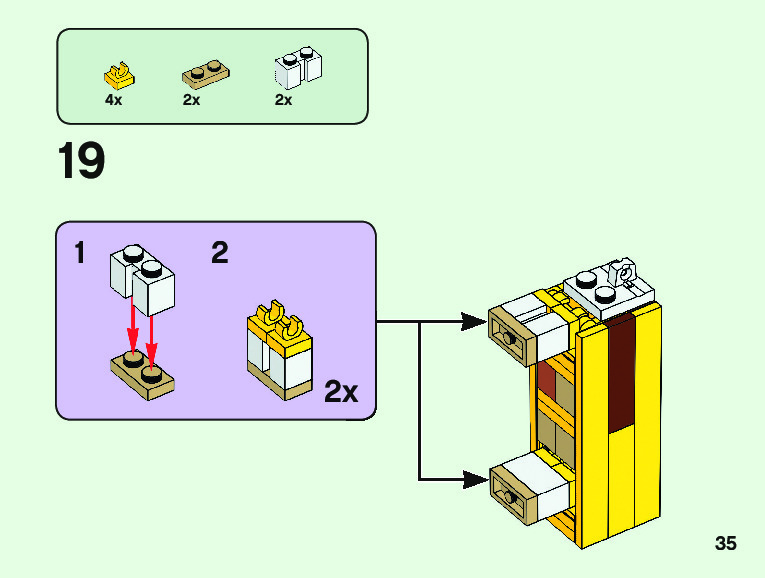 4x
2x
2x

19

1

2

2x

35