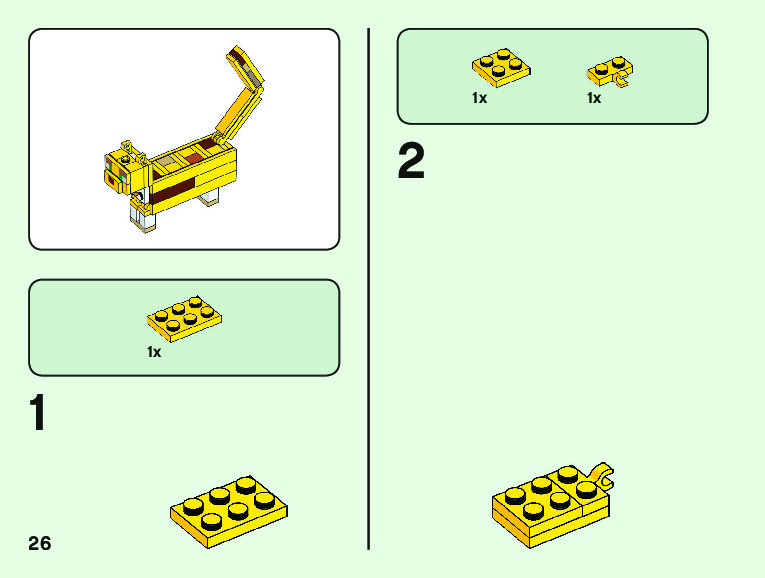 1x

1

26

1x 1x

2