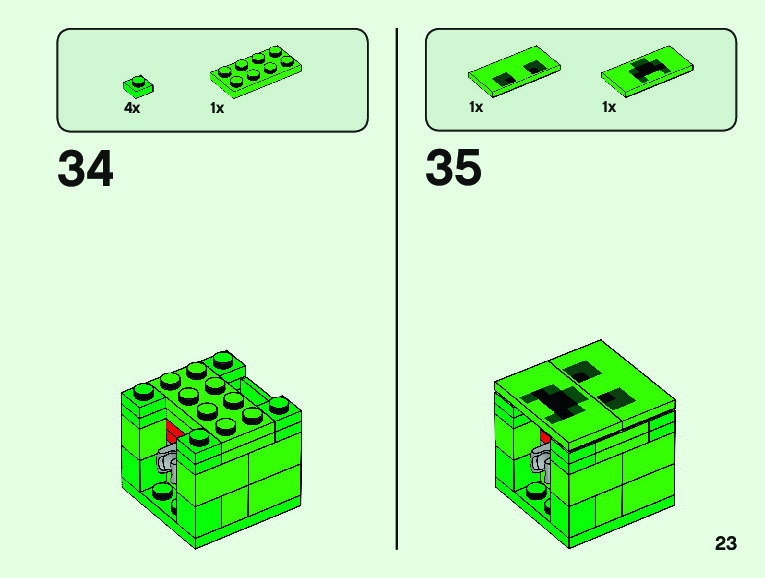 4x 1x

34

1x 1x

35

23