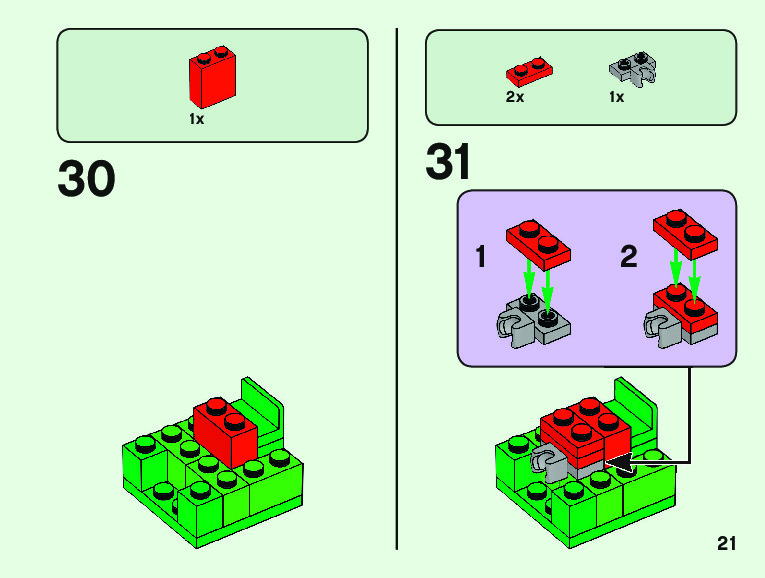 1x

30

2x

1x

31

1

2

21