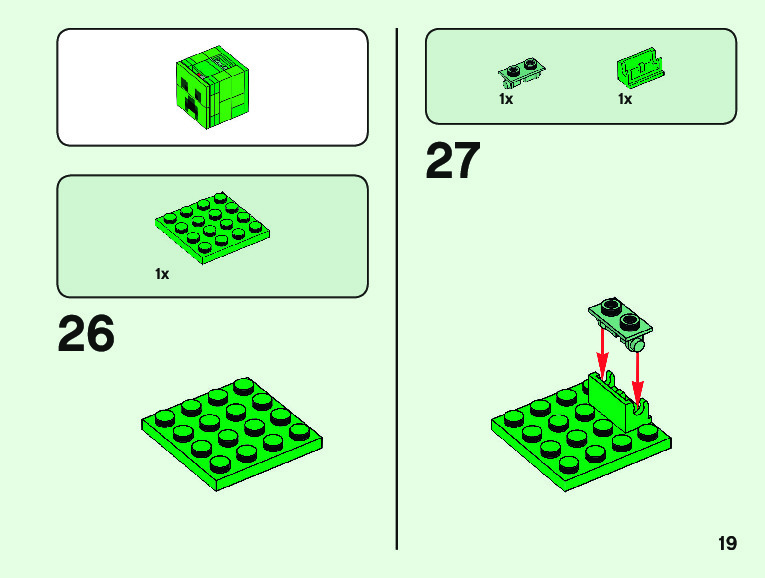 1x

26

1x 1x

27

19