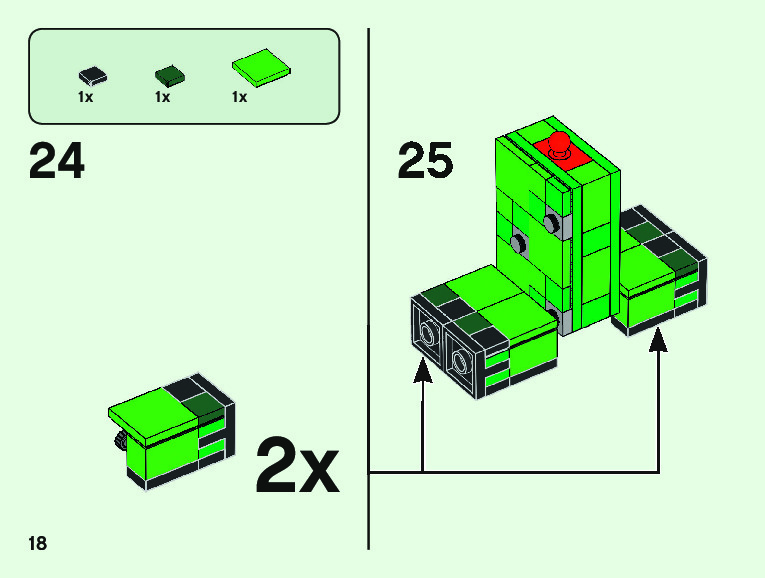 1x 1x 1x

24

2x

25

18