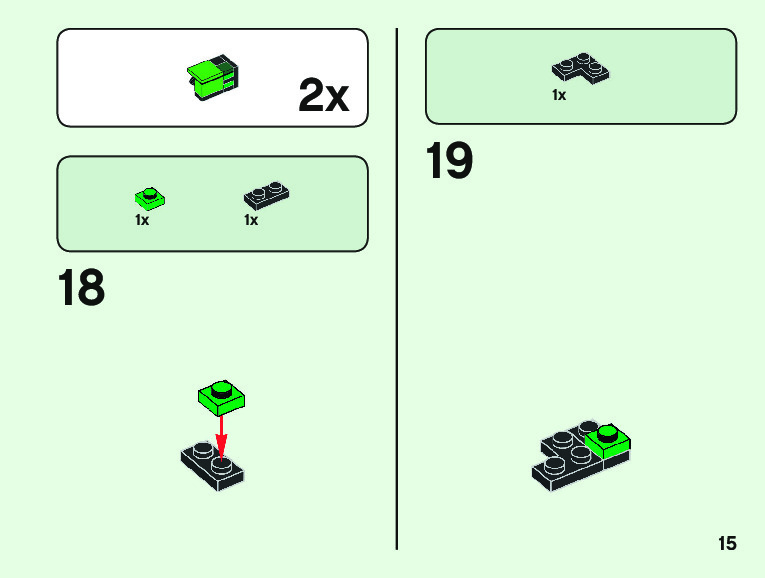 2x

1x

1x

18

1x

19

15