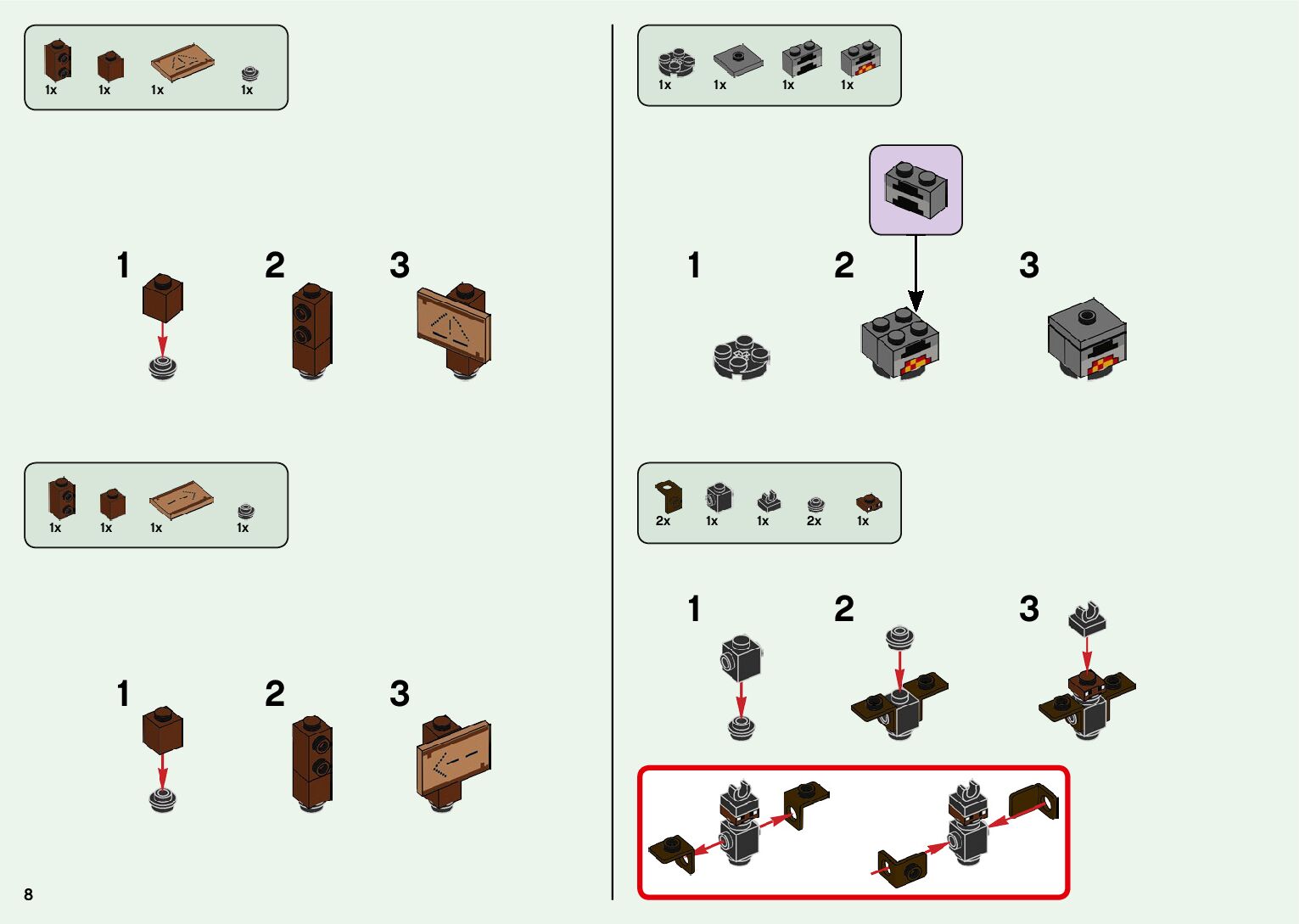 1x 1x 1x 1x

1 2 3

1x 1x 1x 1x

1 2 3

8

1x 1x 1x 1x

1 2 3

2x 1x 1x 2x 1x

1 2 3