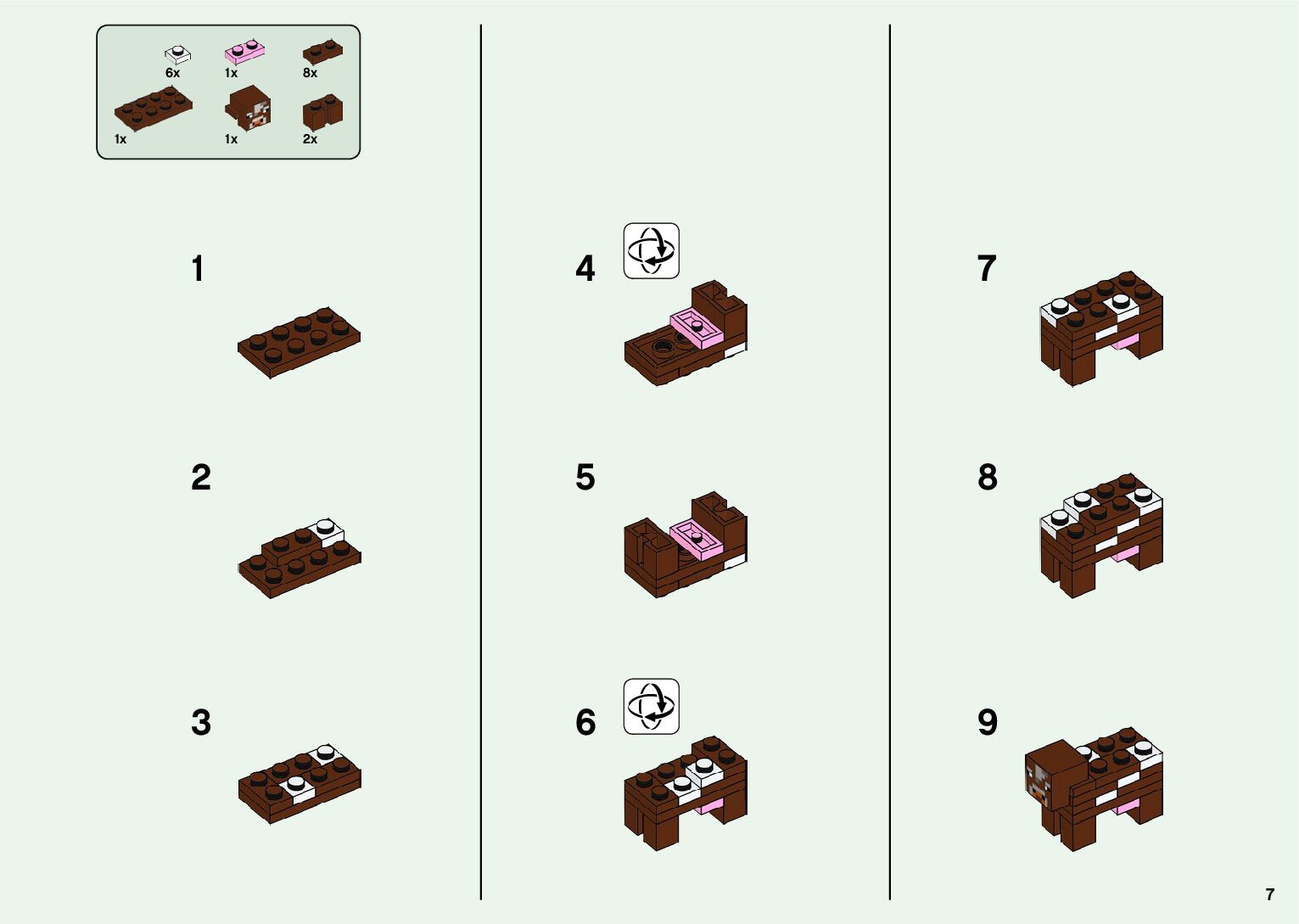 6x 1x 8x
1x 1x 2x

1

2

3

4

5

6

7

8

9

7