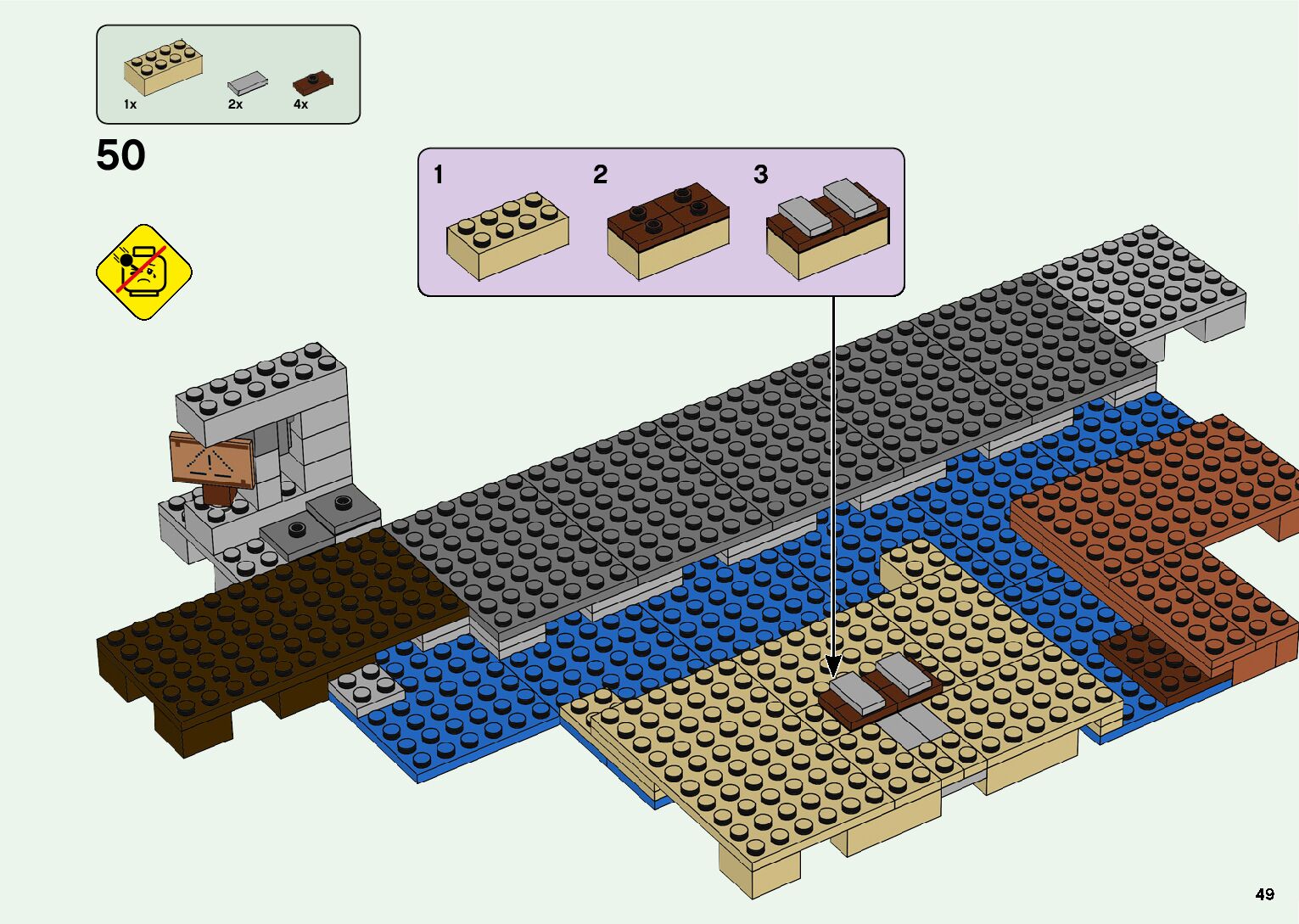 1x 2x 4x

50

1 2 3

49