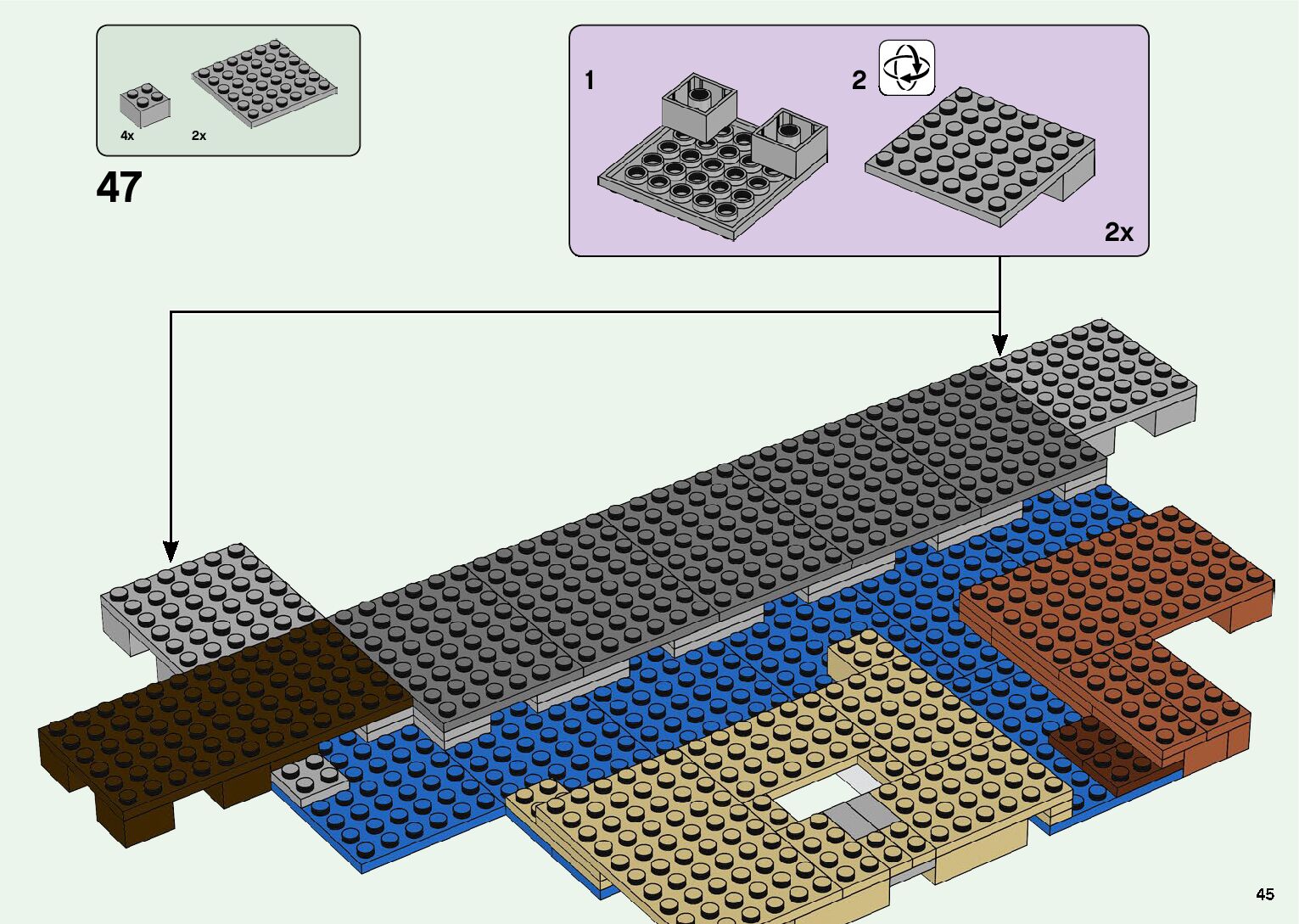 4x
2x
47
1
2
2x
45