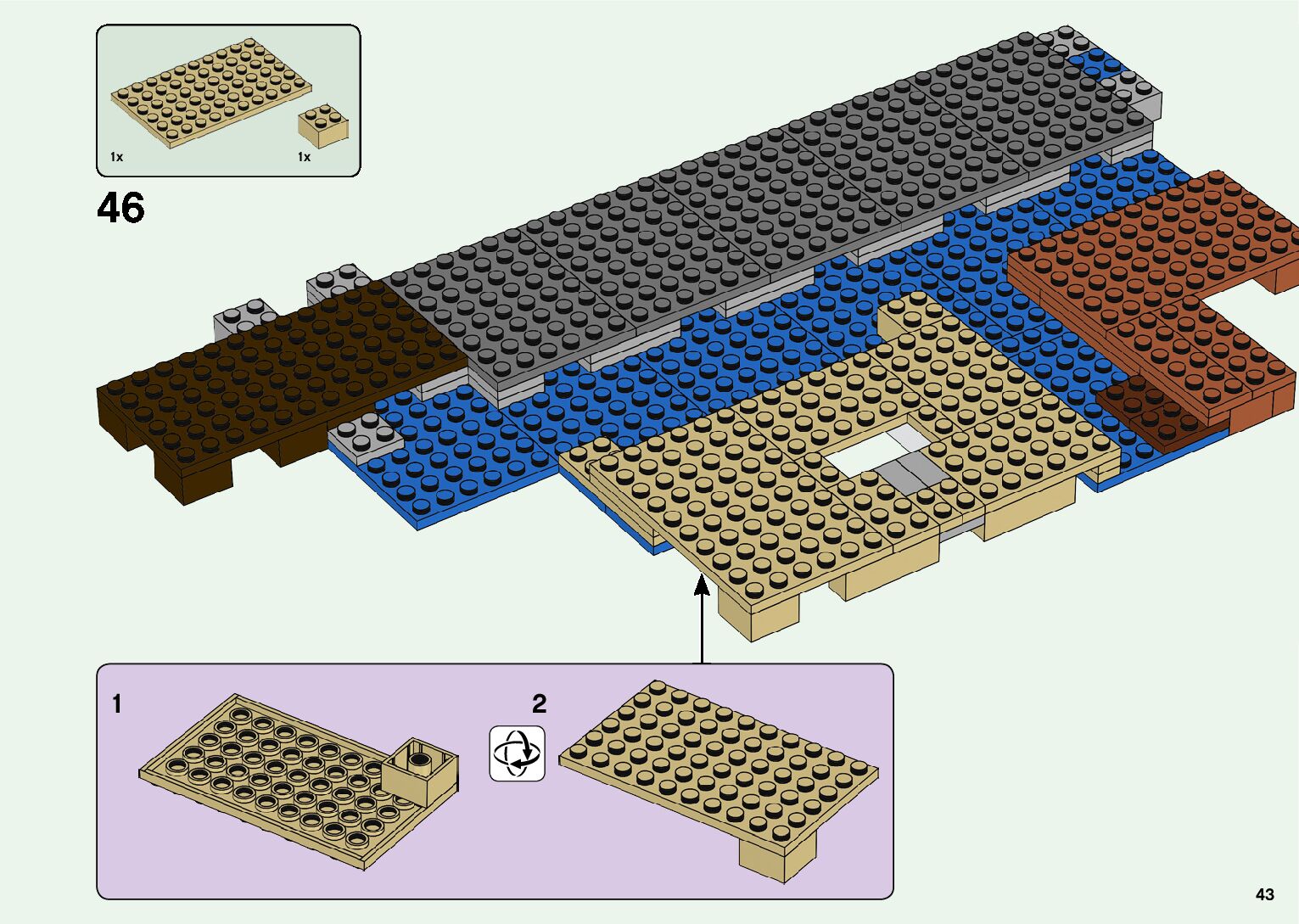 1x
1x

46

1

2

43