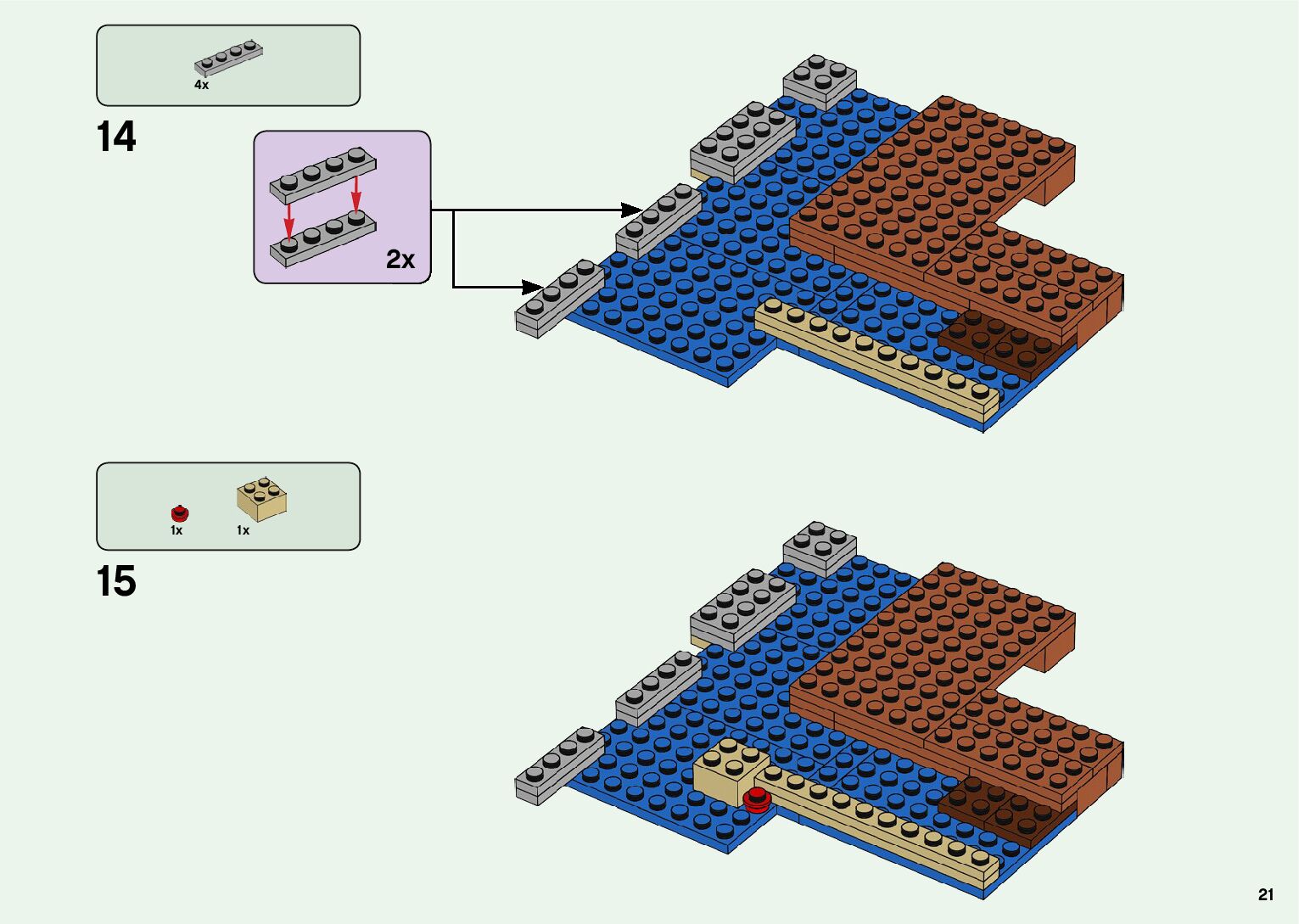 4x

14

2x

1x 1x

15

21