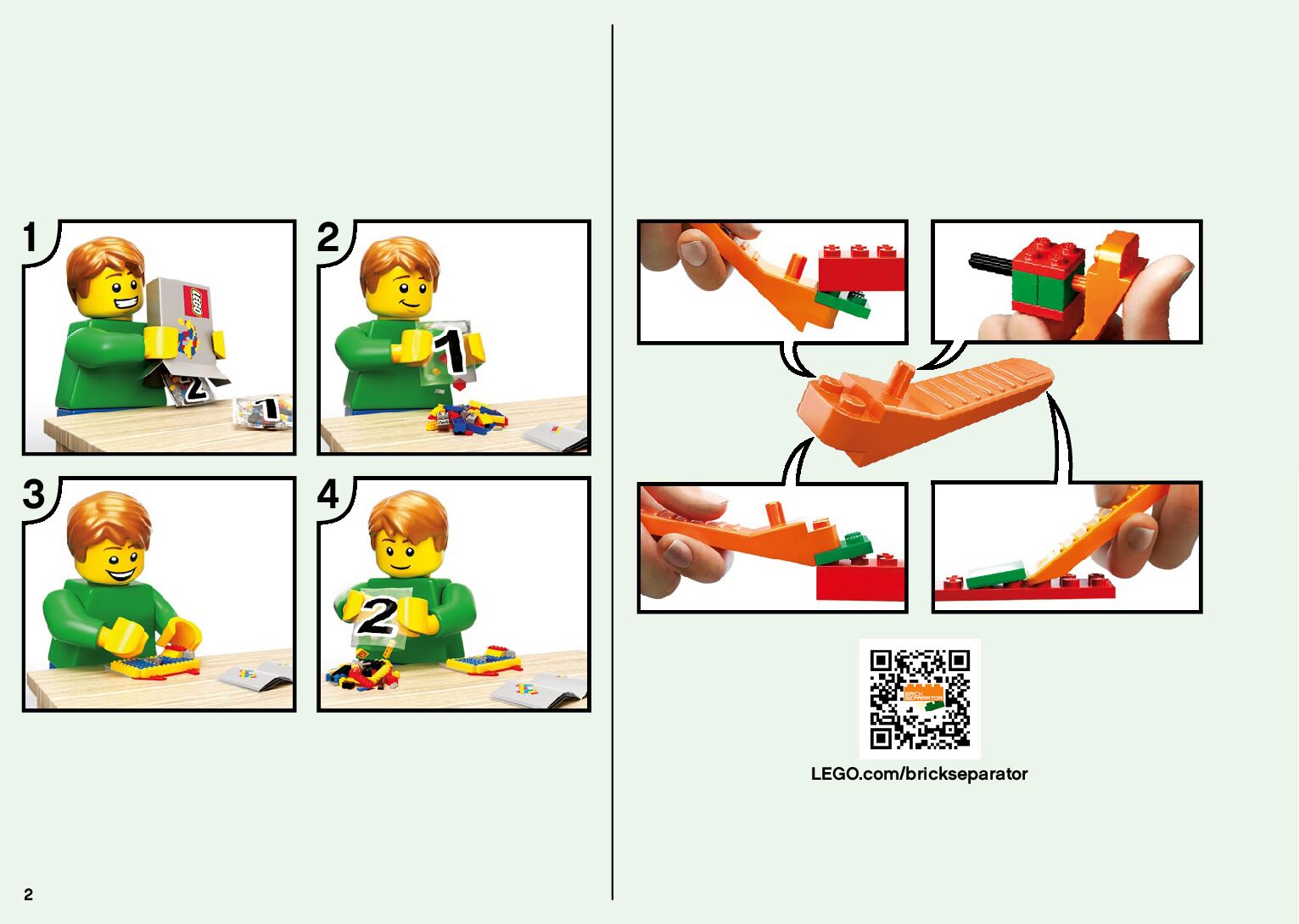 1

LEGO

2

1

2

1

3

4

2

BRICK SEPARATOR

LEGO.com/brickseparator

2