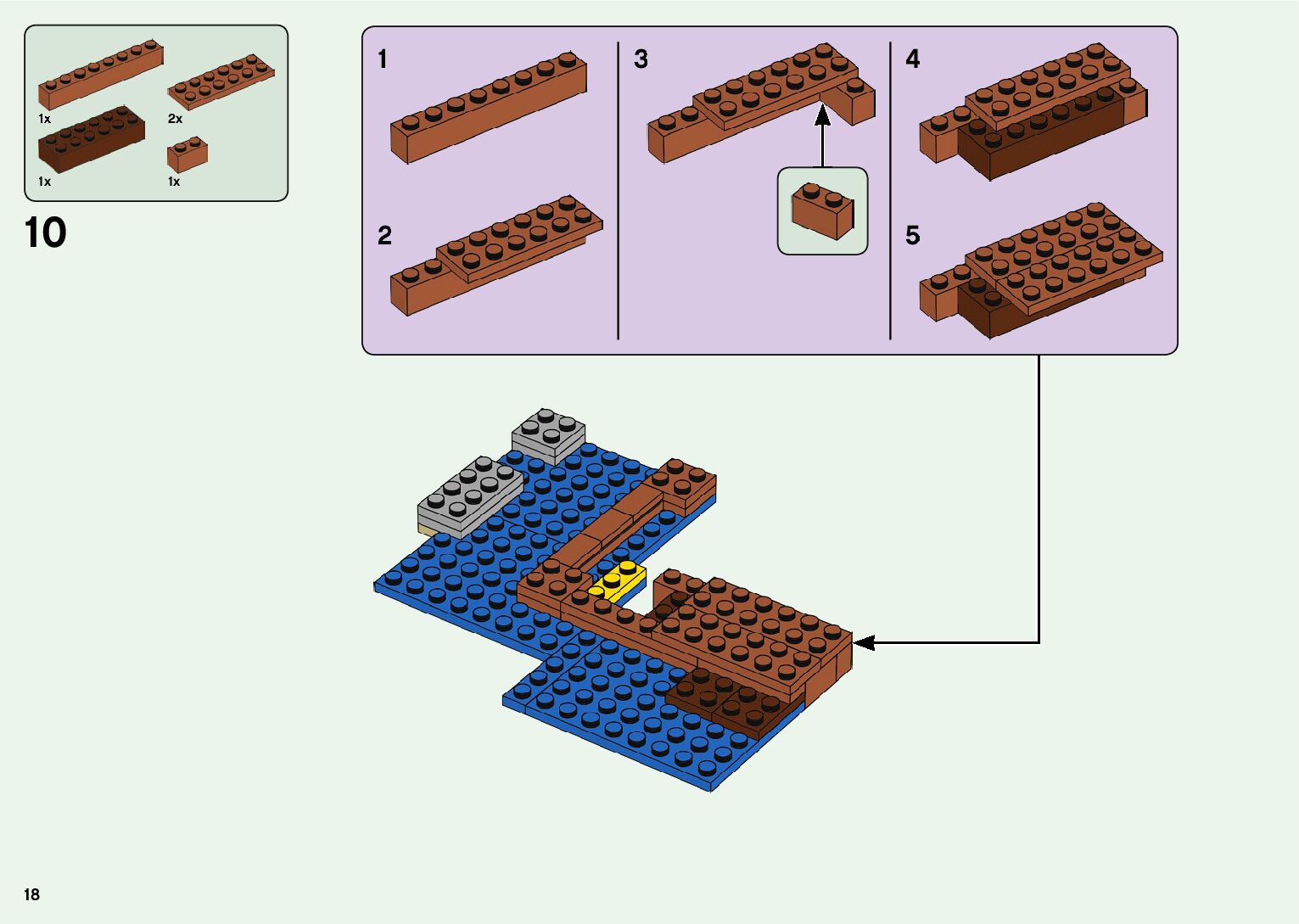 1x
2x
1x
1x

10

1
2
3
4
5

18