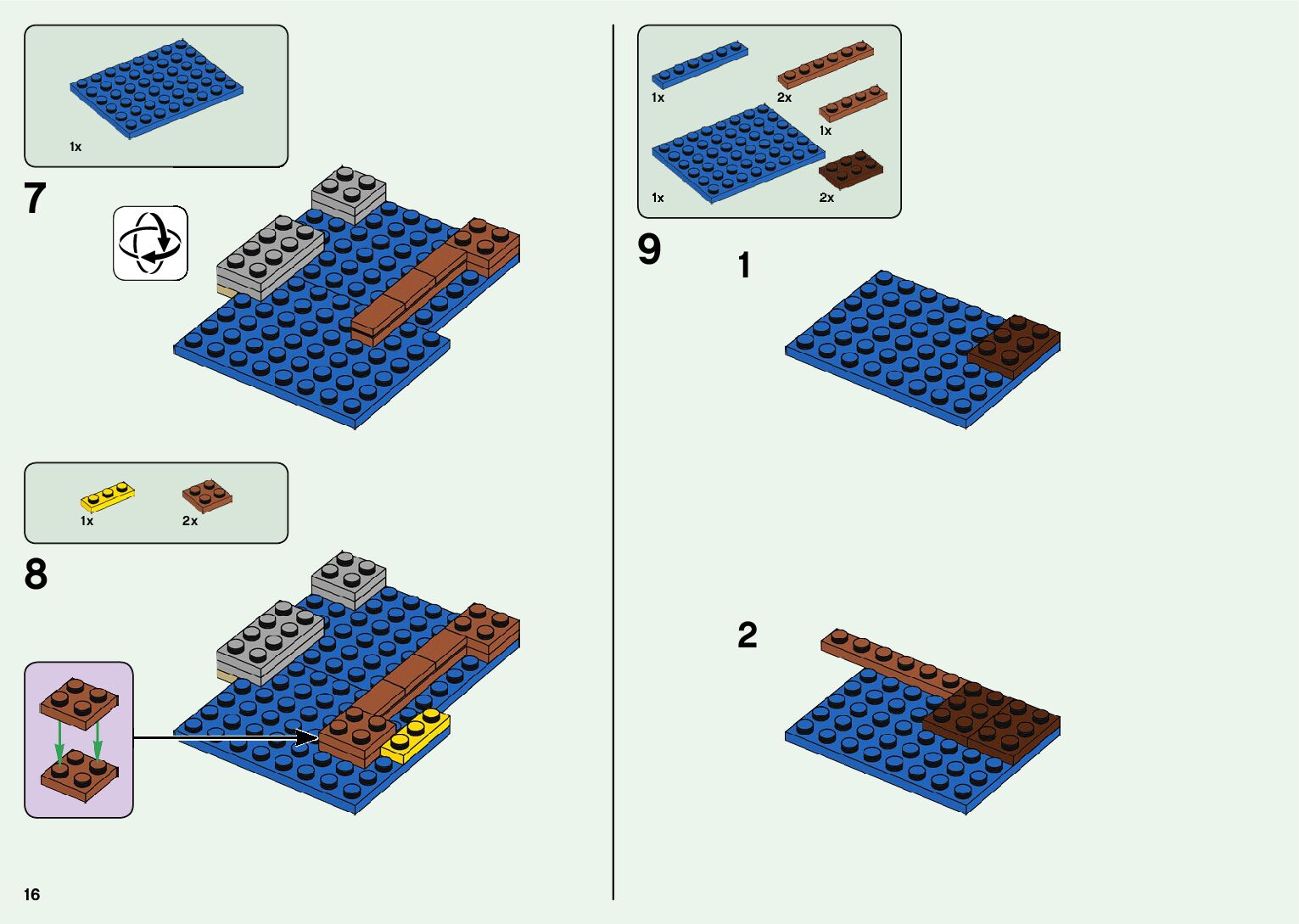 1x

7

1x 2x

8

16

1x 2x

1x

1x 2x

9

1

2