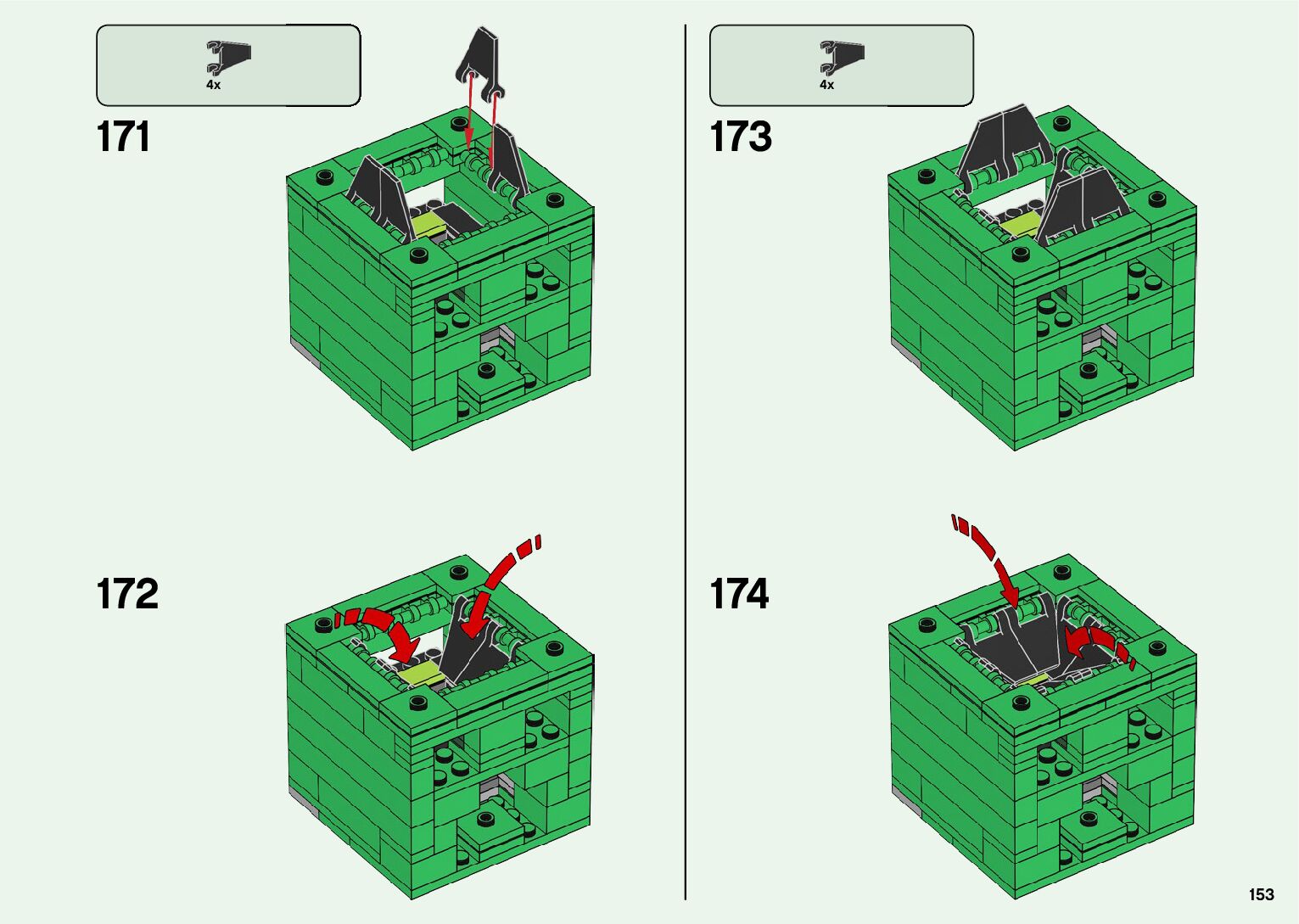 4x

171

172

4x

173

174

153