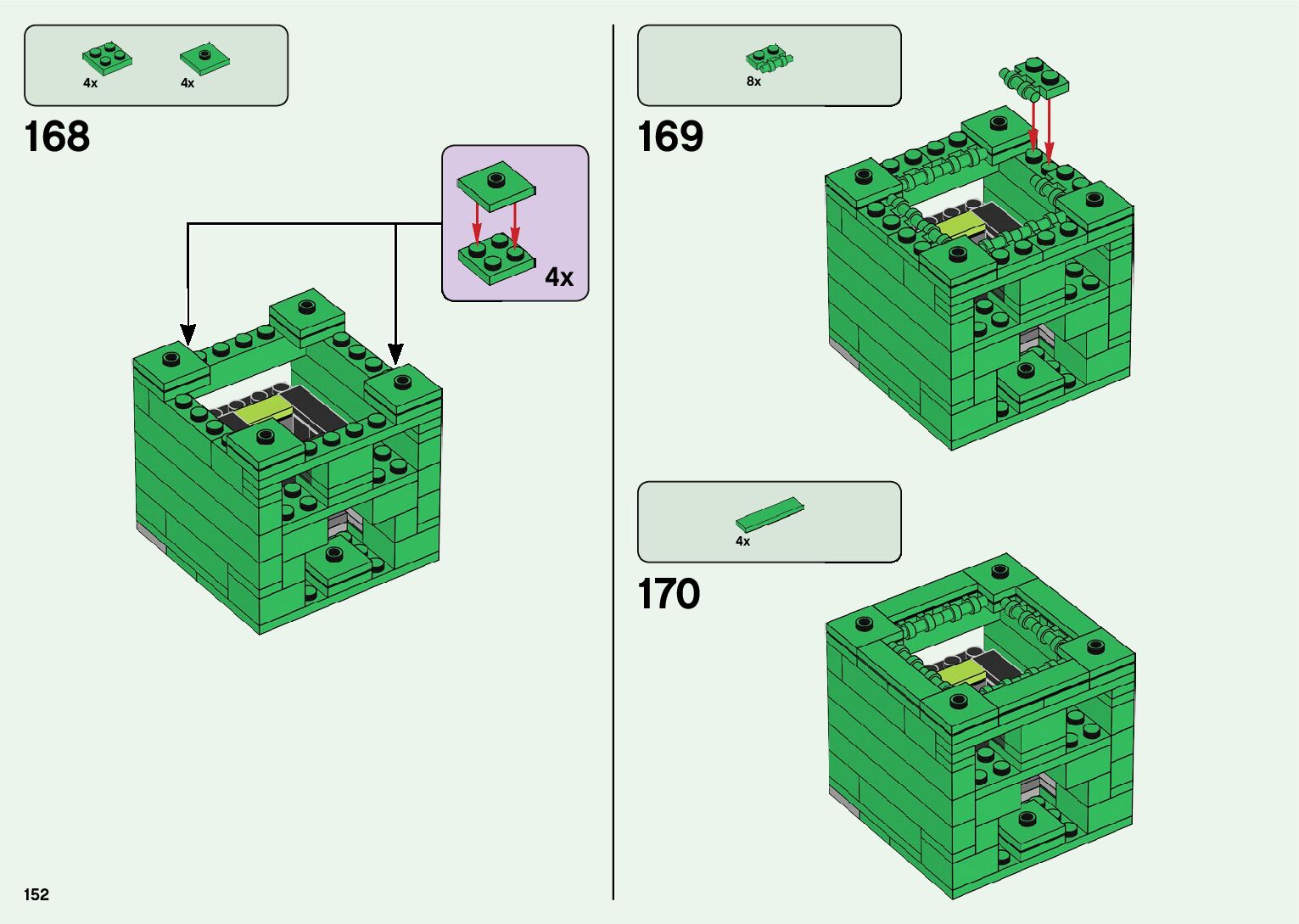 4x 4x

168

4x

8x

169

4x

170

152