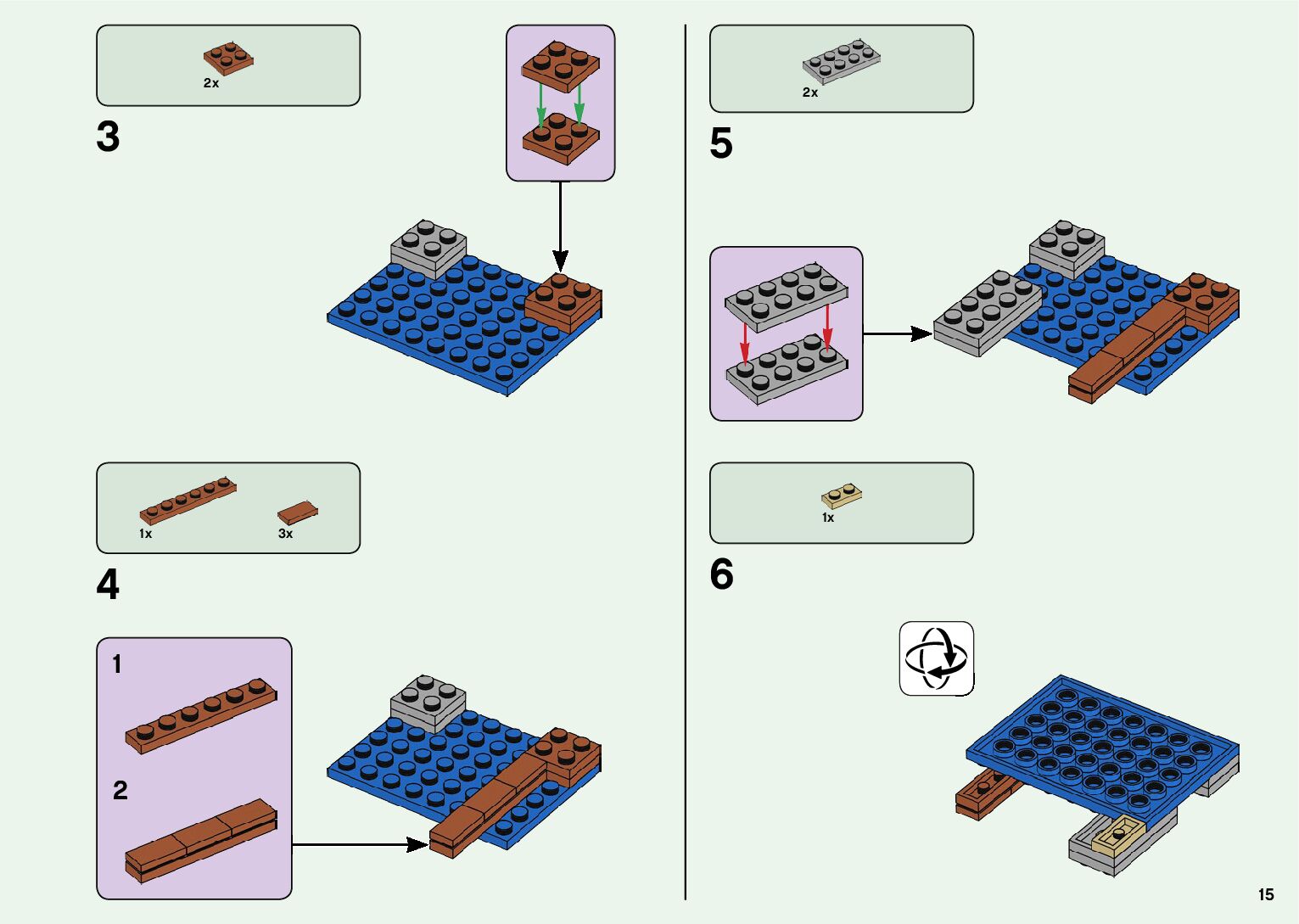 2x

3

1x

3x

4

1

2

2x

5

1x

6

15