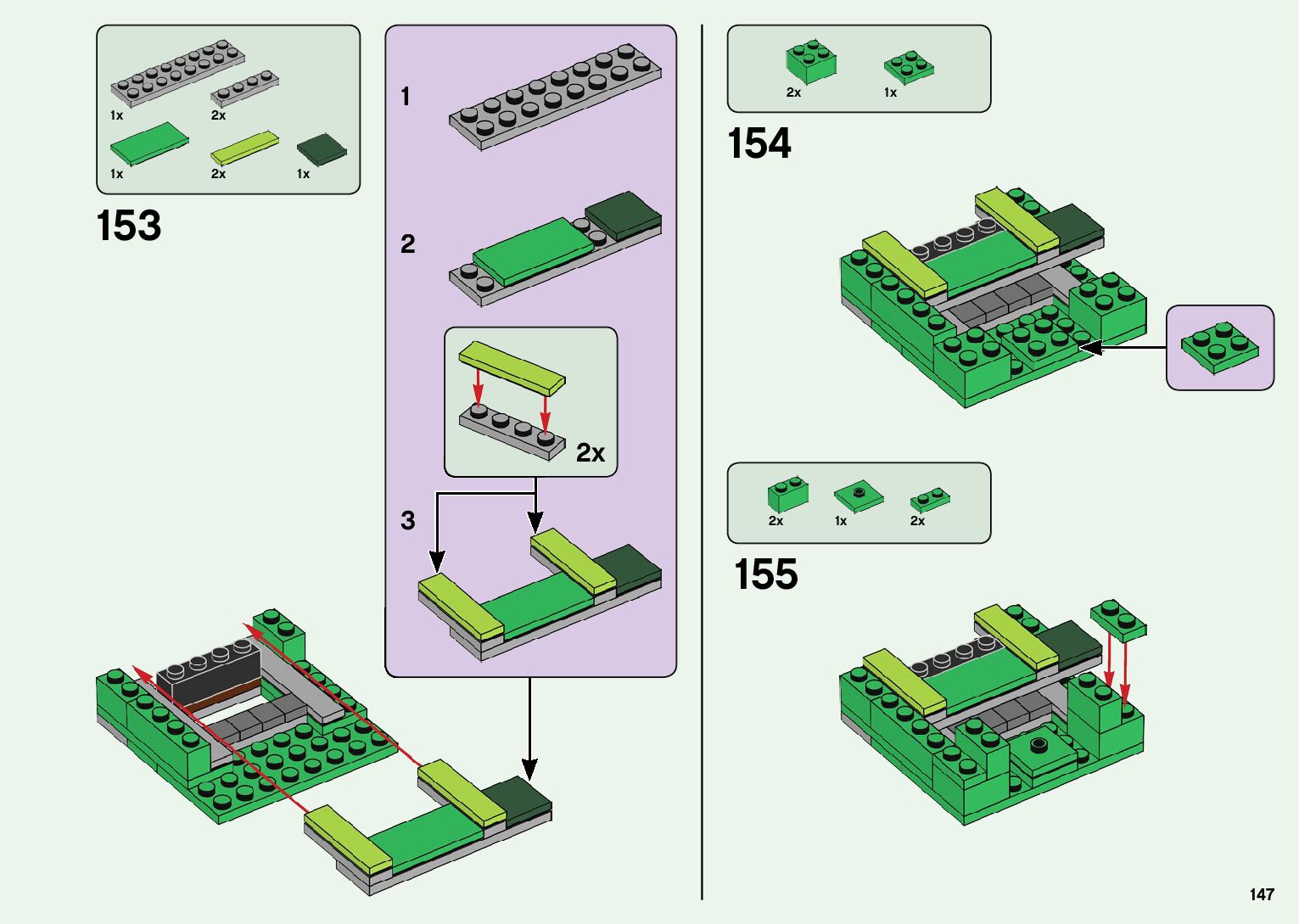 1x
2x
1x
2x
1x

153

1

2

2x

3

2x
1x

154

2x
1x
2x

155

147